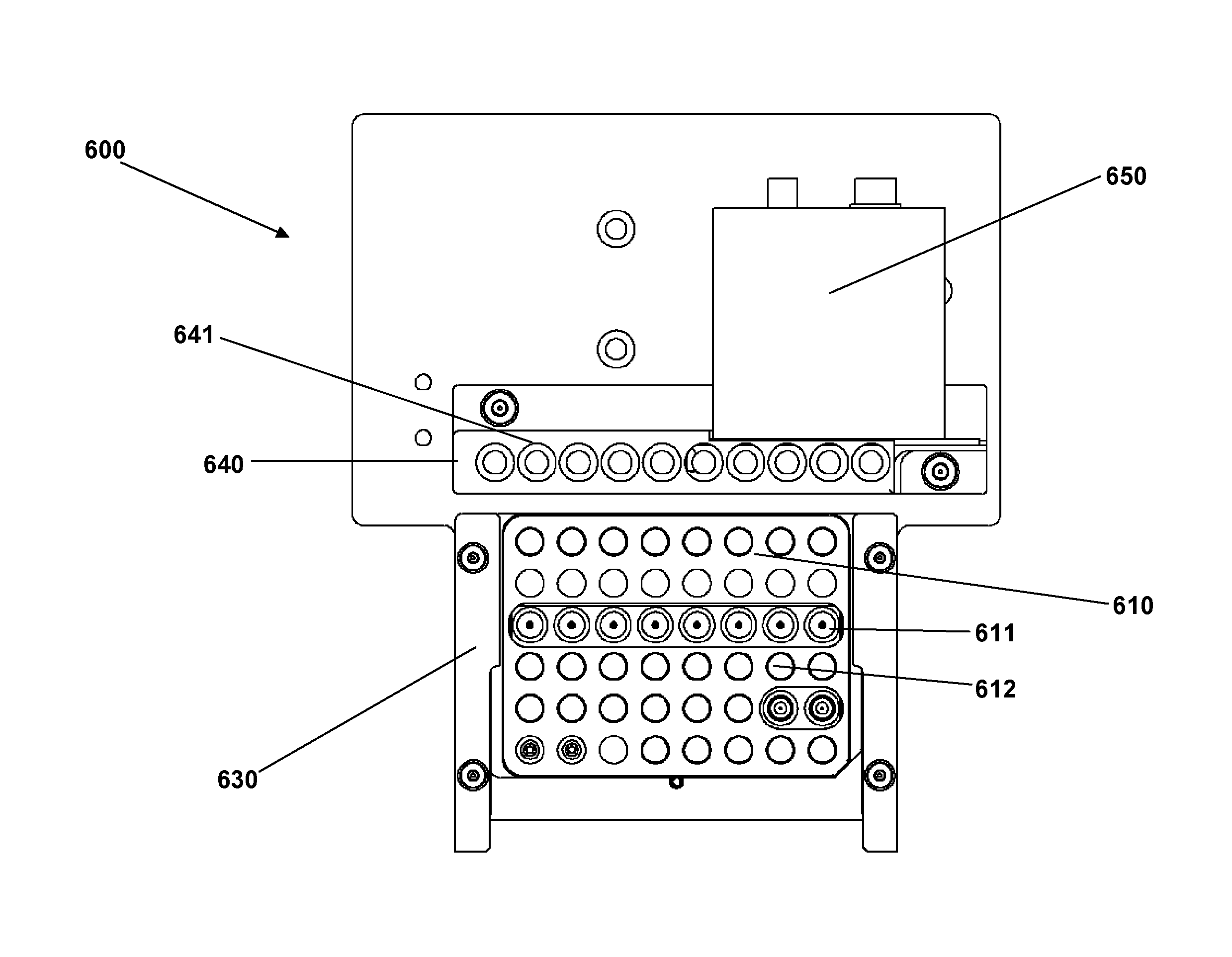 600

650

641

640

610

611

612

630