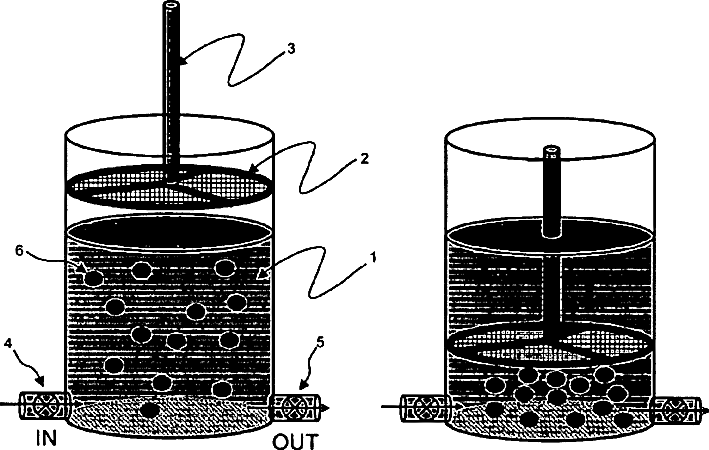 3
2
6
1
4
5
IN
OUT