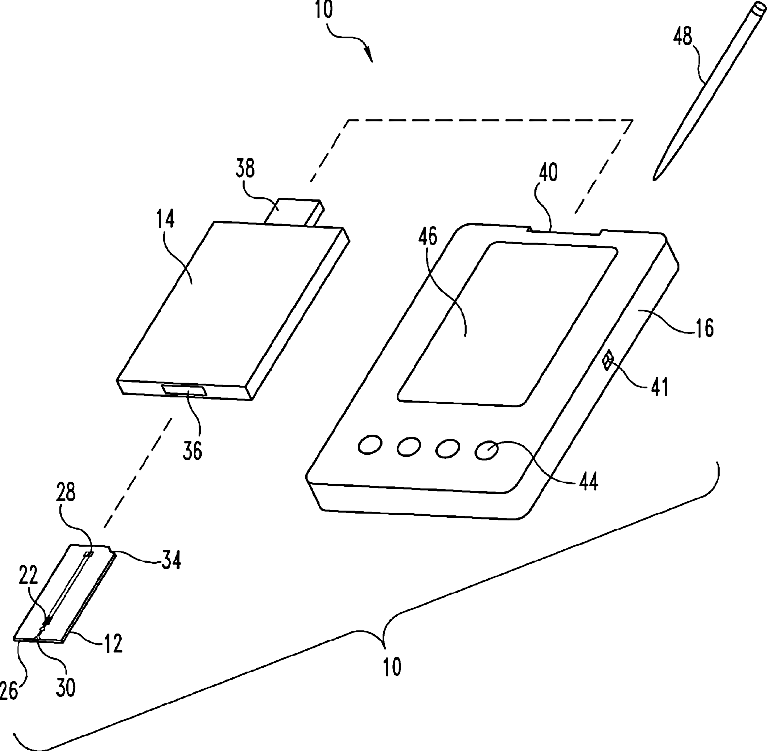 10
48
38
40
14
46
16
41
36
44
28
34
22
12
26
30
10