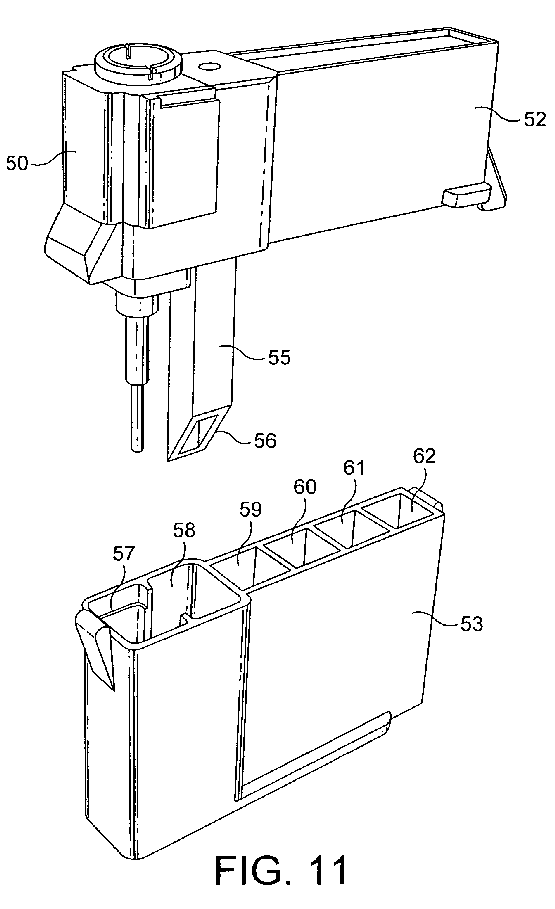 52

50

55

56

62
61
60
59
58
57

53

FIG. 11