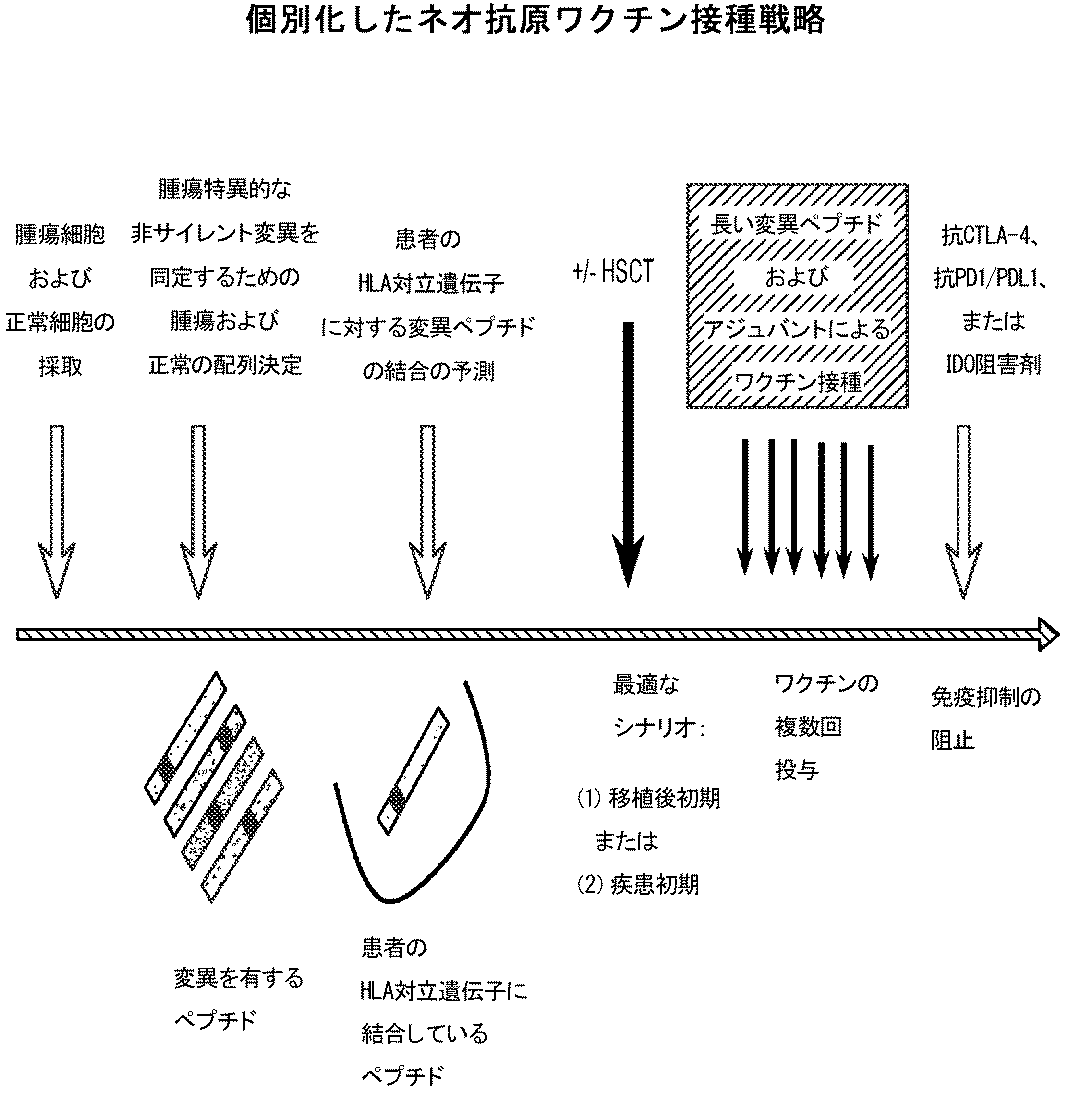 個別化したネオ抗原ワクチン接種戦略

腫瘍細胞
および
正常細胞の
採取

腫瘍特異的な
非サイレント変異を
同定するための
腫瘍および
正常の配列決定

患者の
HLA対立遺伝子
に対する変異ペプチド
の結合の予測

+/- HSCT

長い変異ペプチド
および
アジュバントによる
ワクチン接種

抗CTLA-4、
抗PD1/PDL1、
または
IDO阻害剤

変異を有する
ペプチド

患者の
HLA対立遺伝子に
結合している
ペプチド

最適な
シナリオ:

(1) 移植後初期
または
(2) 疾患初期

ワクチンの
複数回
投与

免疫抑制の
阻止