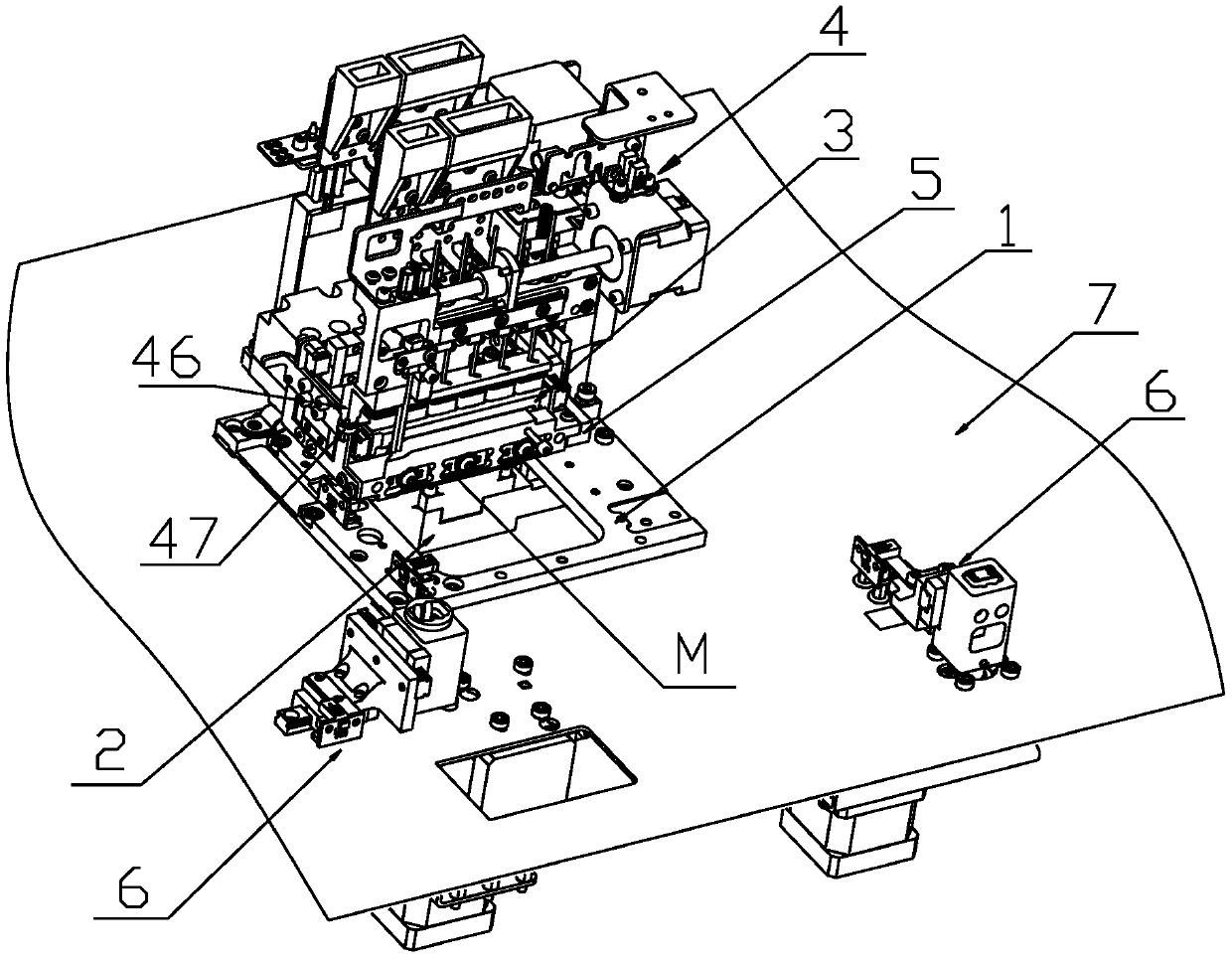 4
3
5
1
7
6
46
47
M
2
6