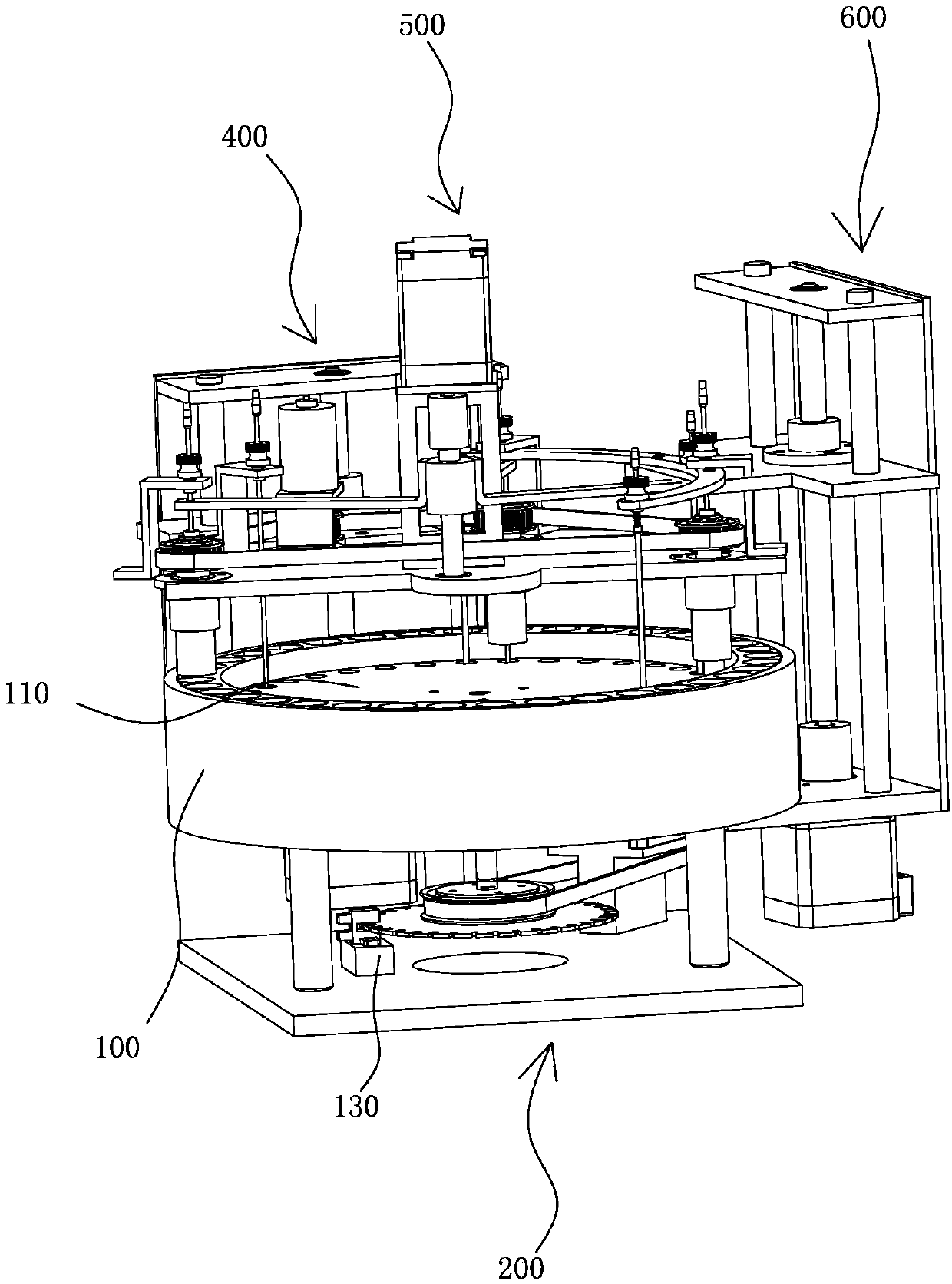 500

600

400

110

100

130

200