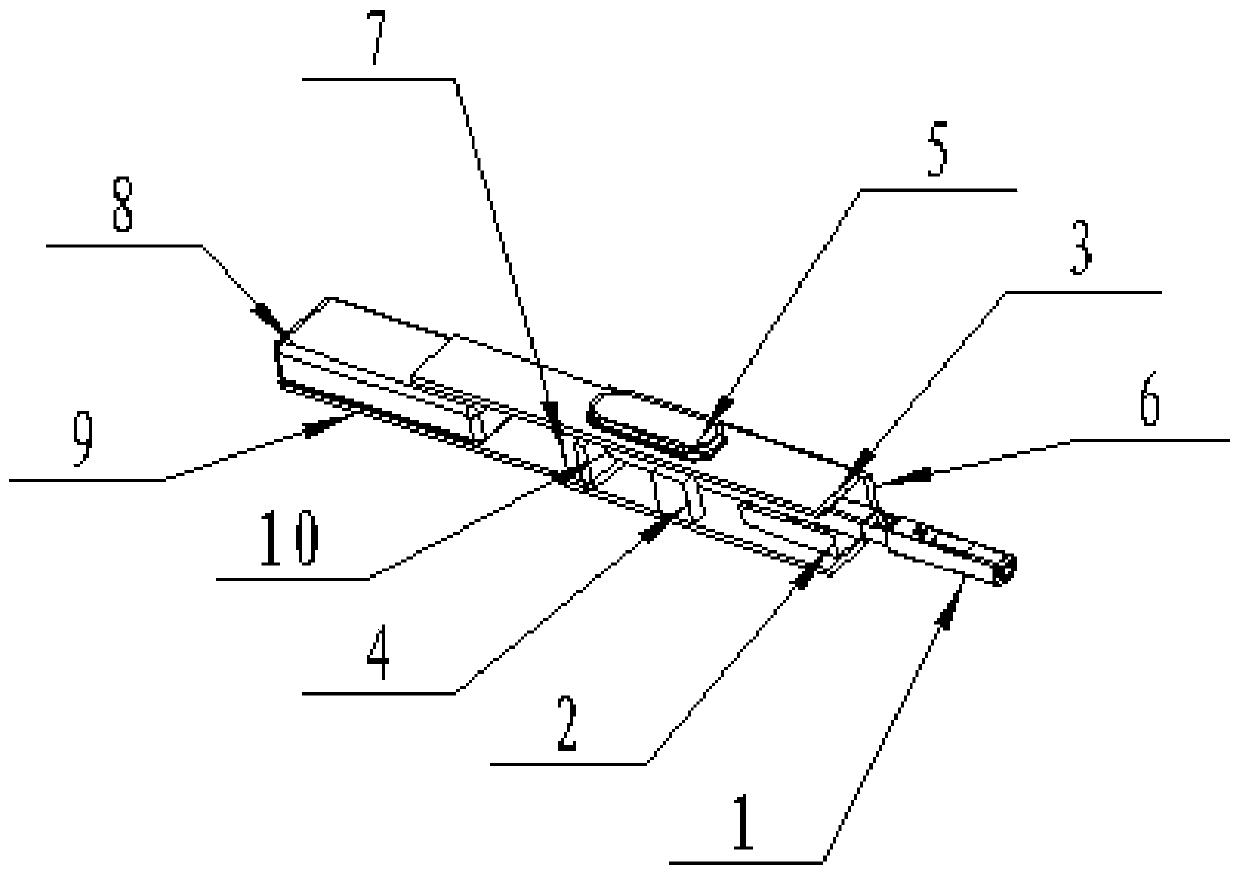 7
5
8
3
6
9
10
4
2
1