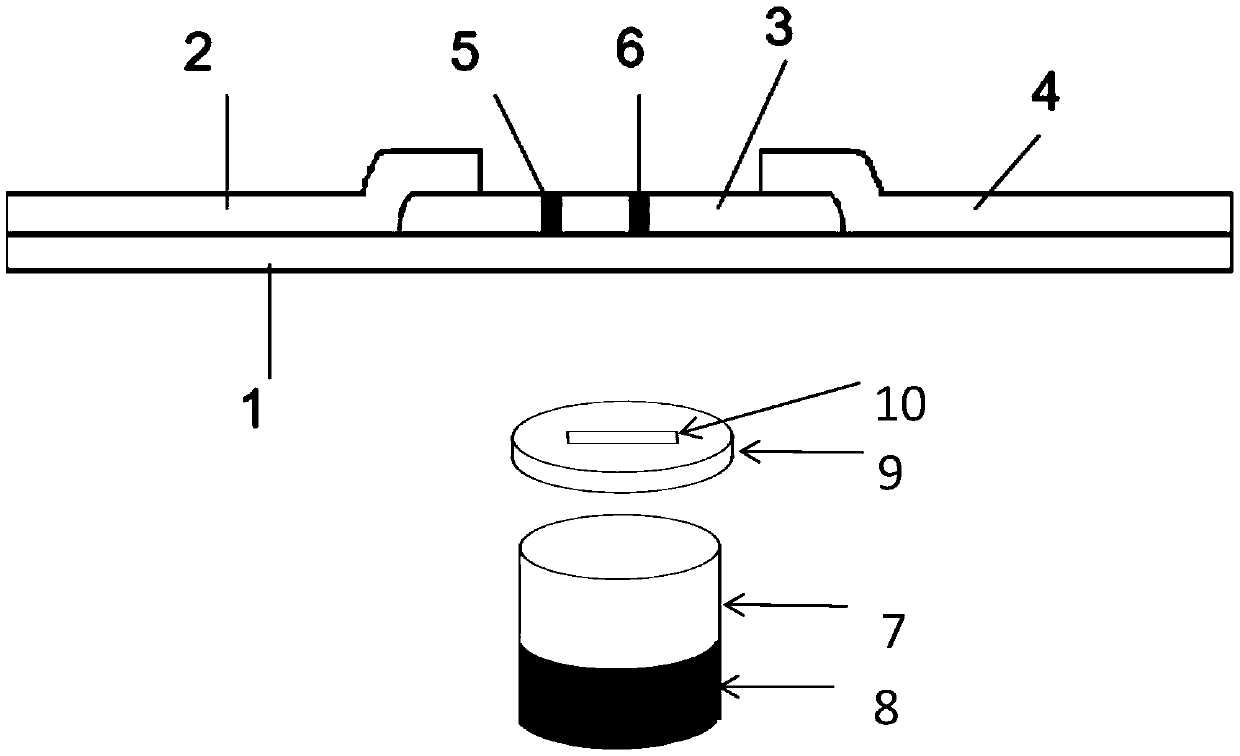 2
5
6
3
4
1
10
9
7
8