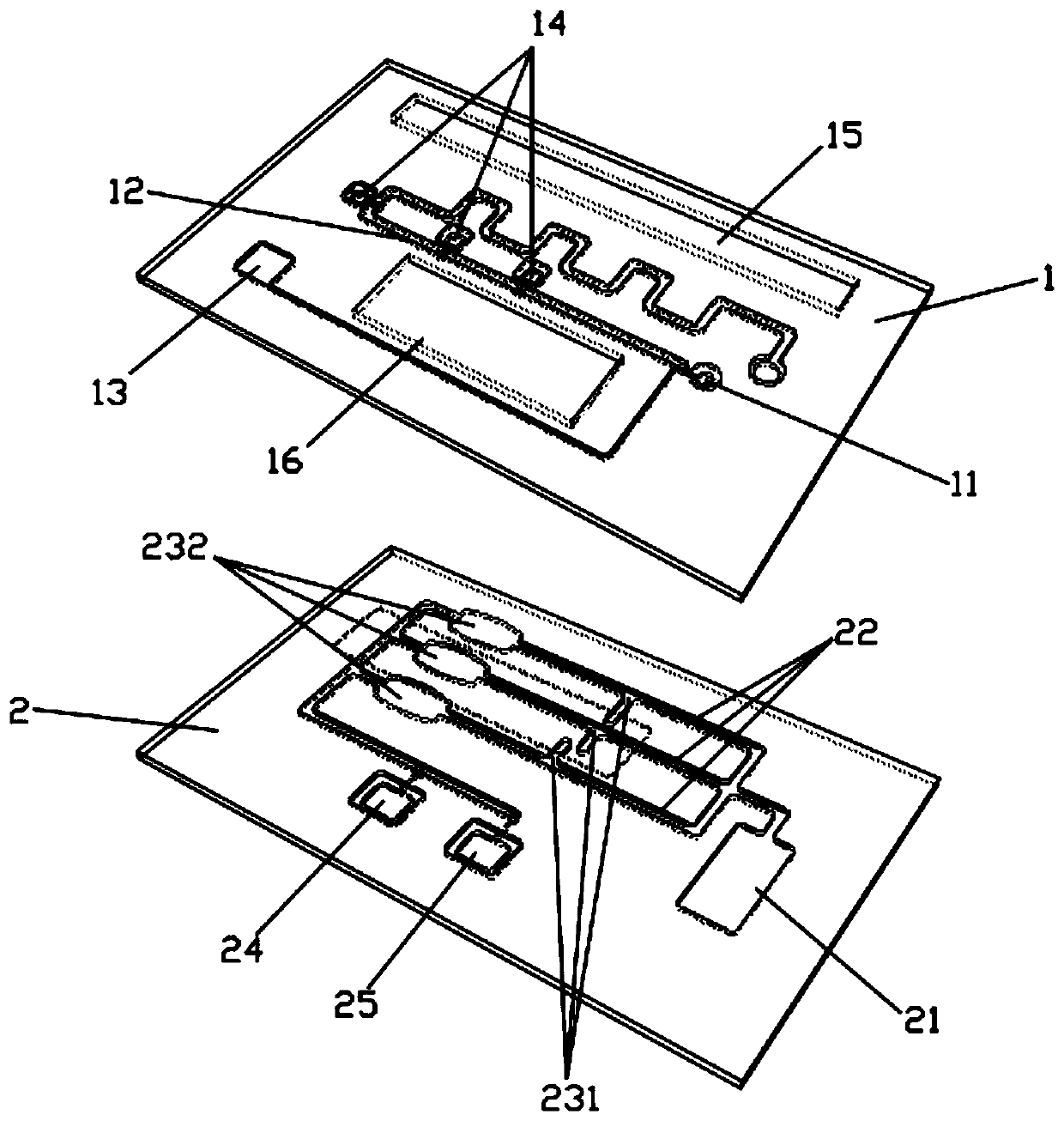 14
15
12
1
13
16
11
232
22
2
24
25
21
231