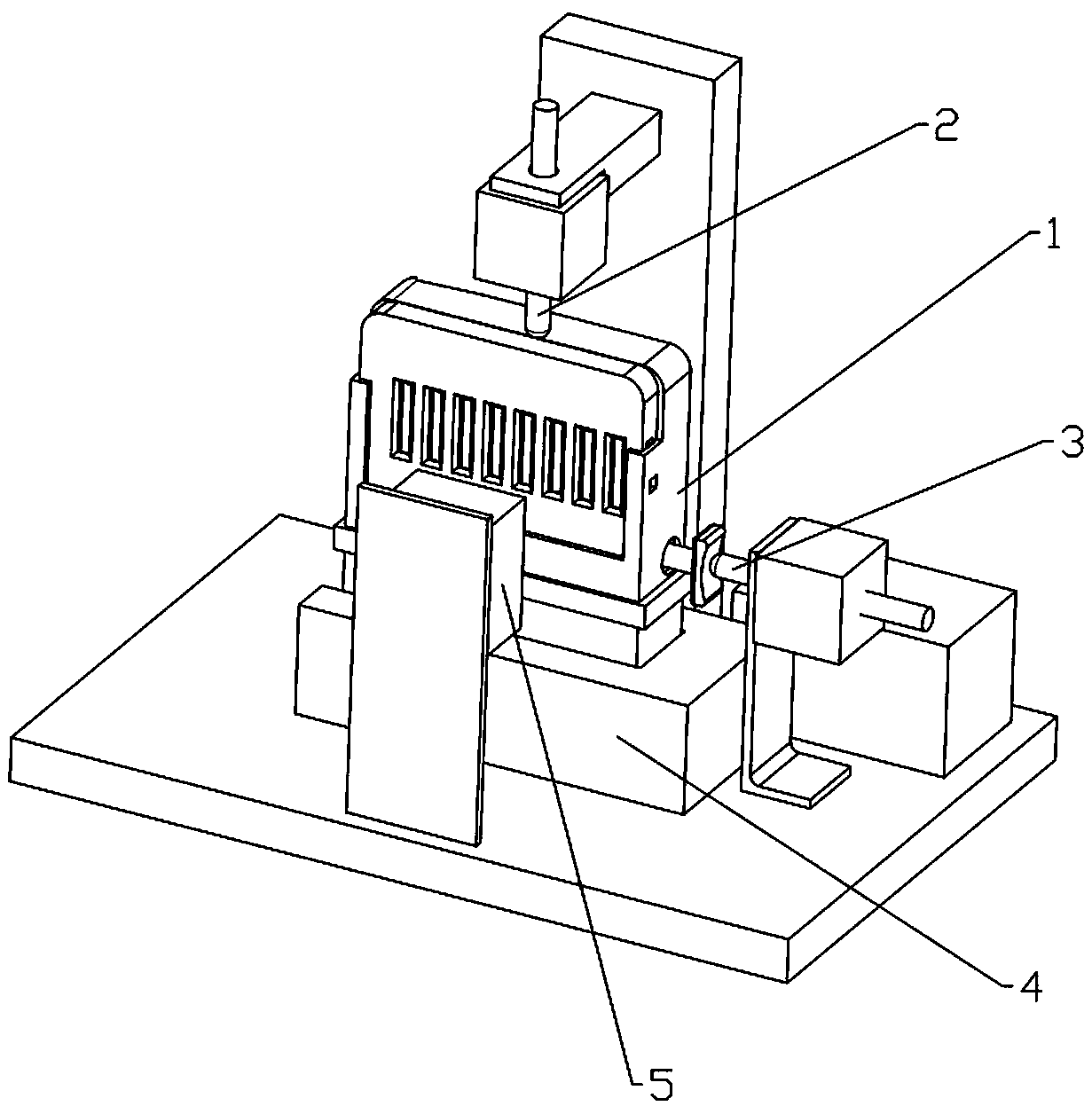 2
1
3
4
5