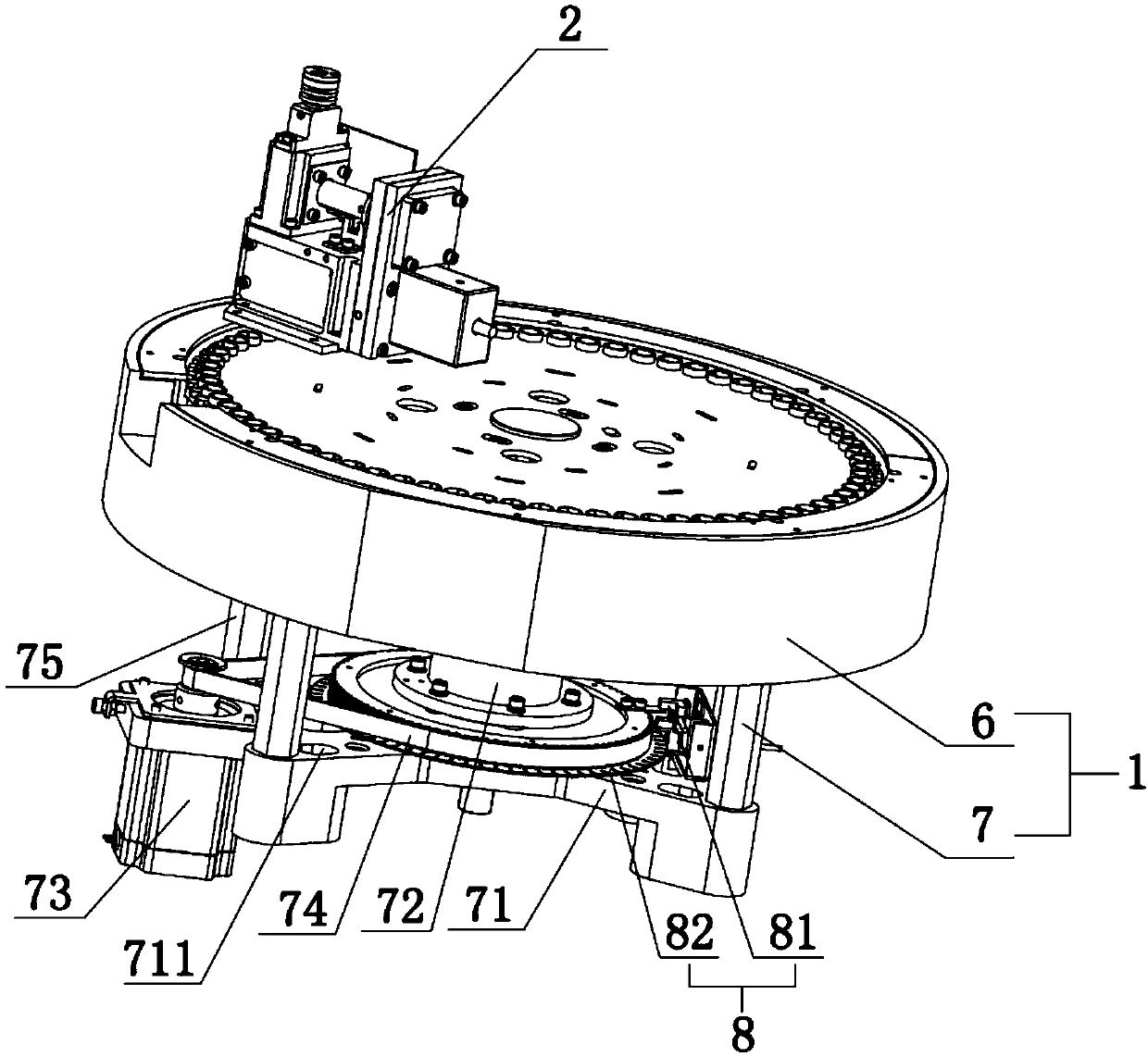 2
75
6
1
7
73
711
74
72
71
82
81
8