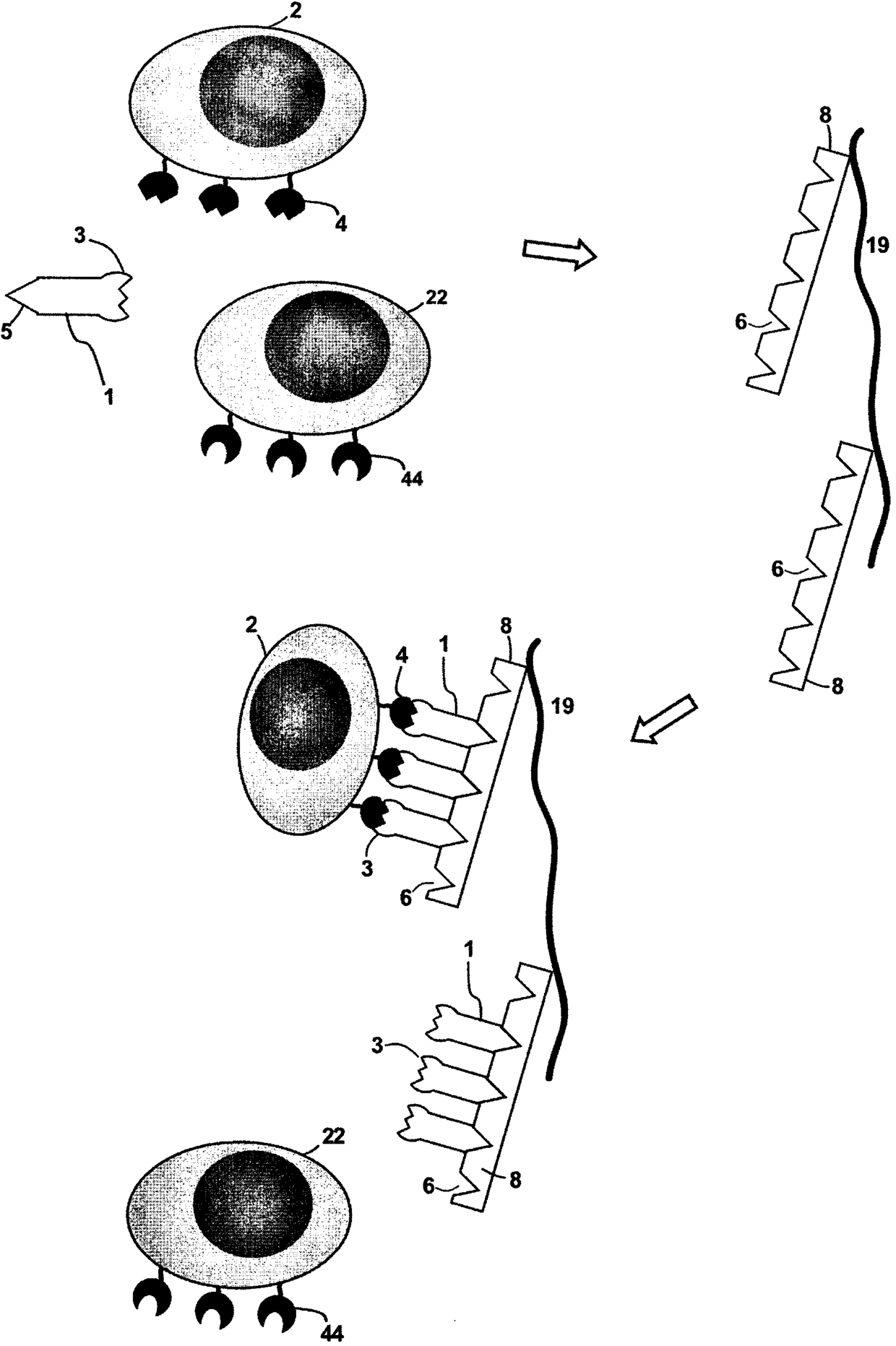 2
4
3
5
1
22
44
8
19
6
6
8
2
4
1
8
19
3
6
1
3
22
6
8
44