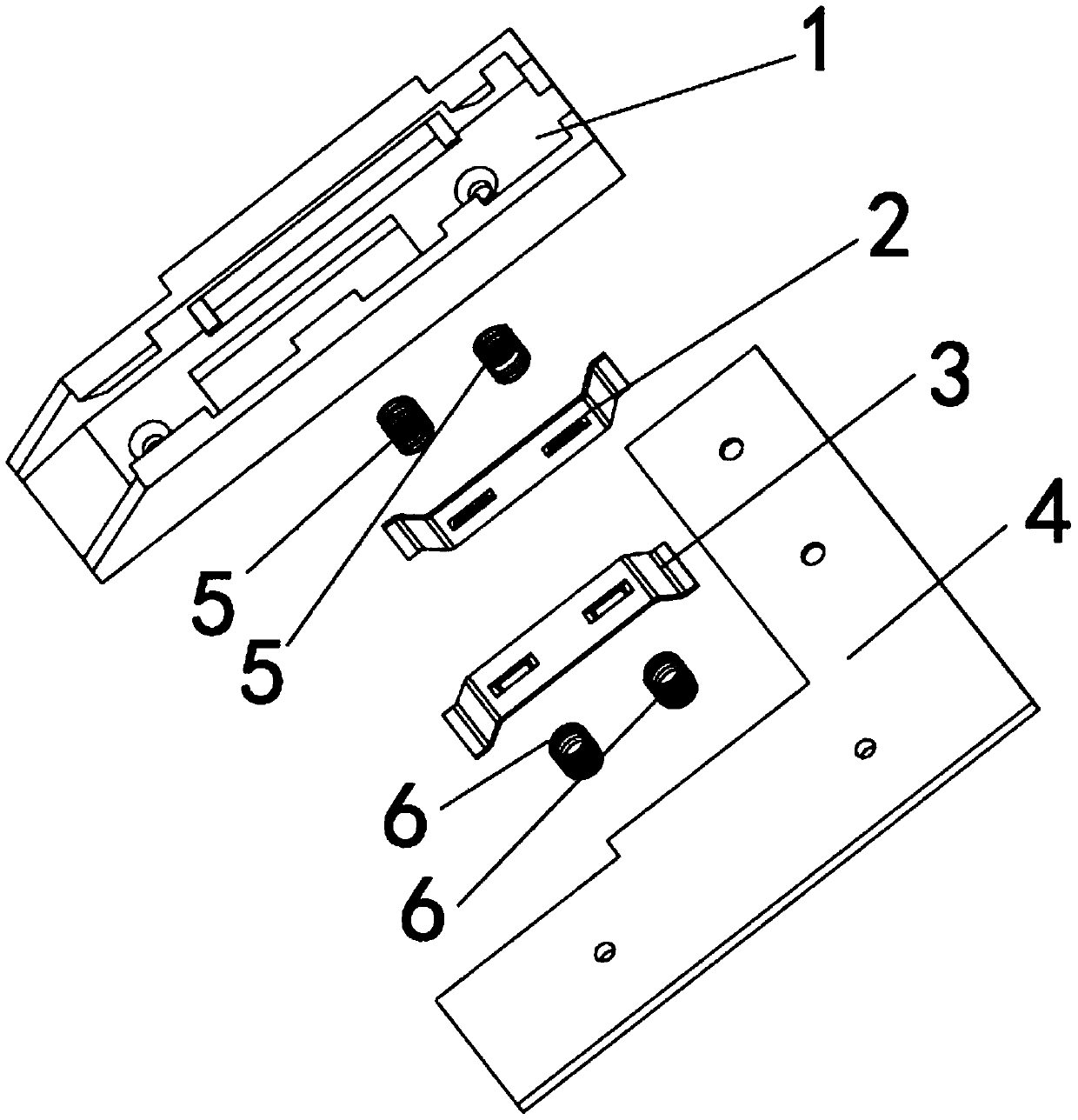 1
2
3
4
5
5
6
6