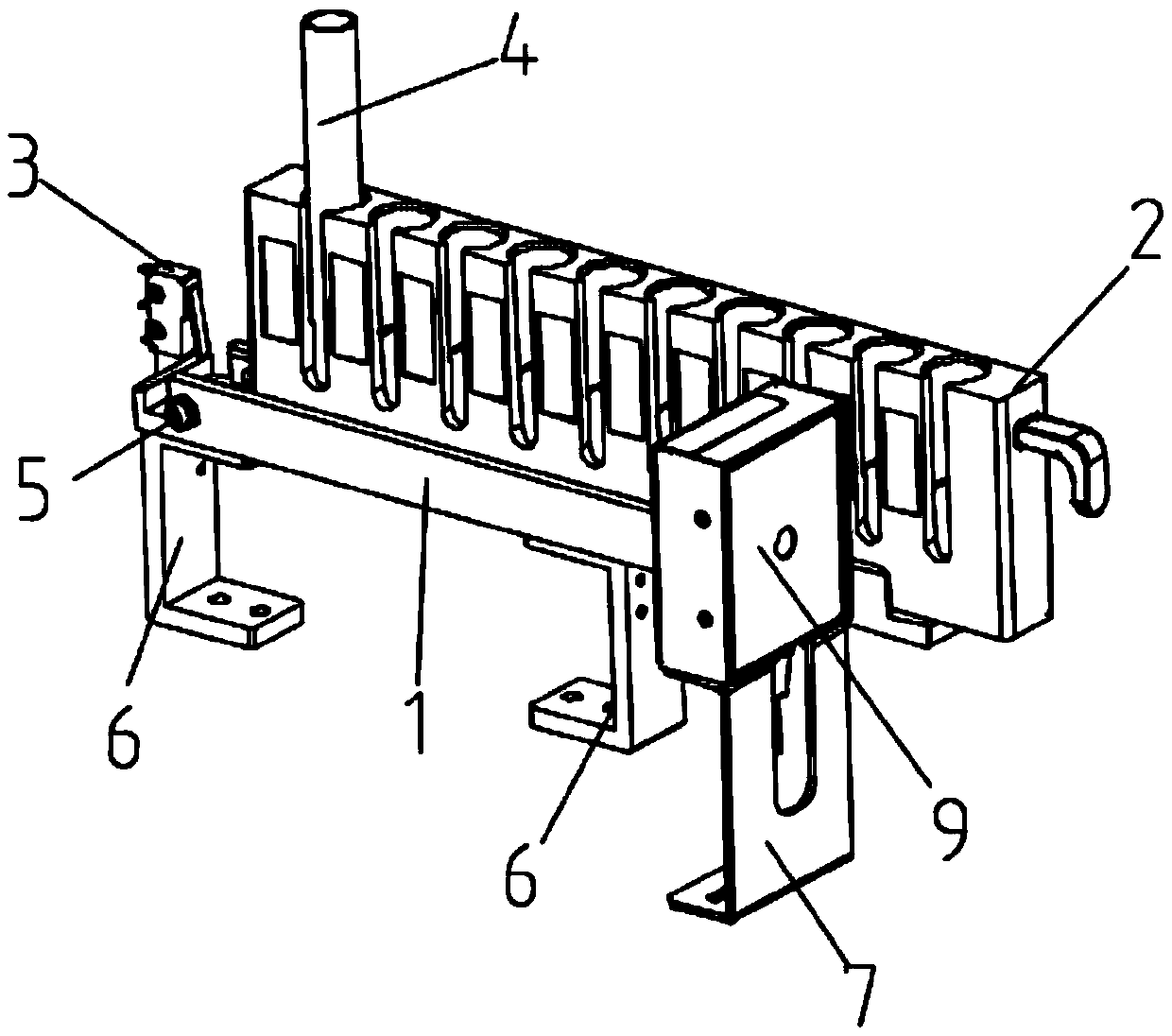 4
3
2
5
1
6
6
9
7