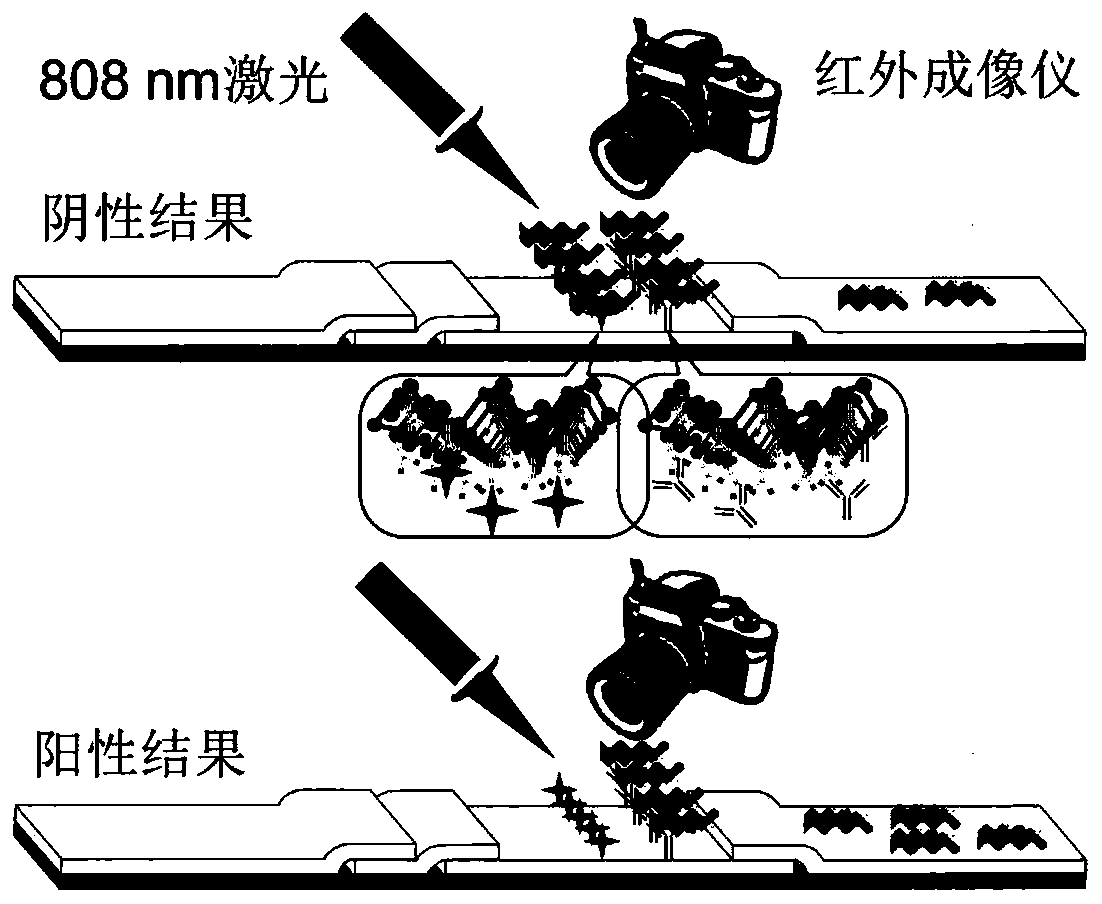 808 nm激光

红外成像仪

阴性结果

阳性结果