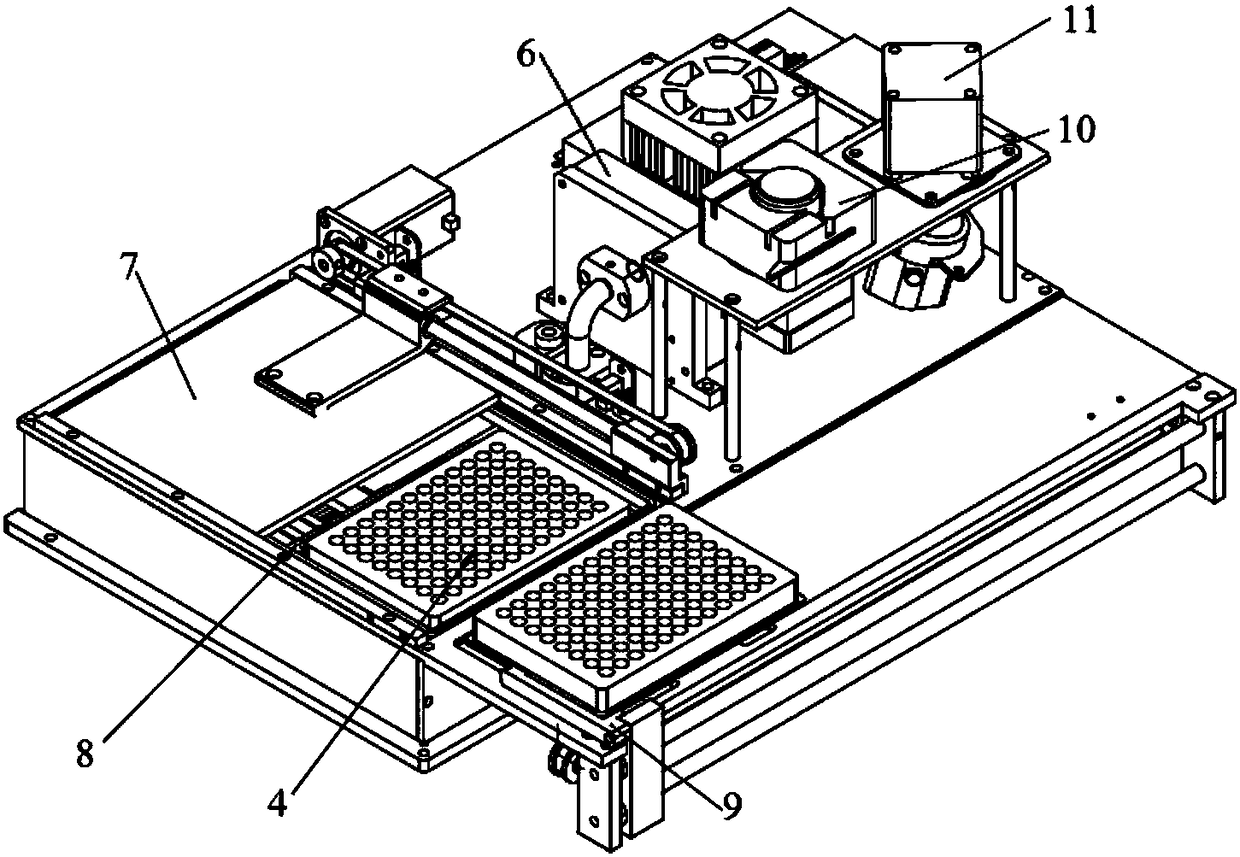 11
6
10
7
8
4
9