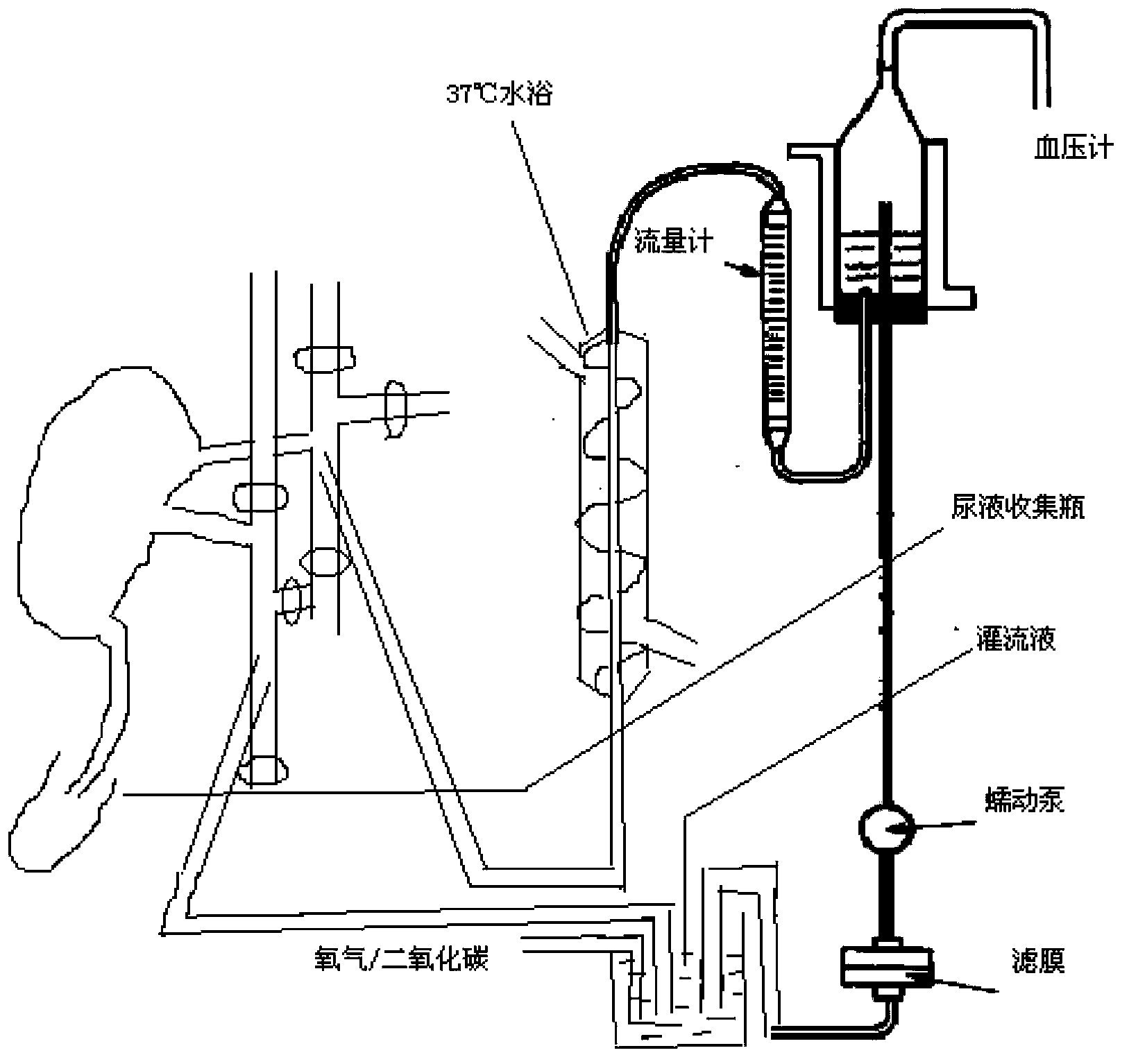 37℃水浴

血压计

流量计

尿液收集瓶

灌流液

蠕动泵

氧气/二氧化碳

滤膜