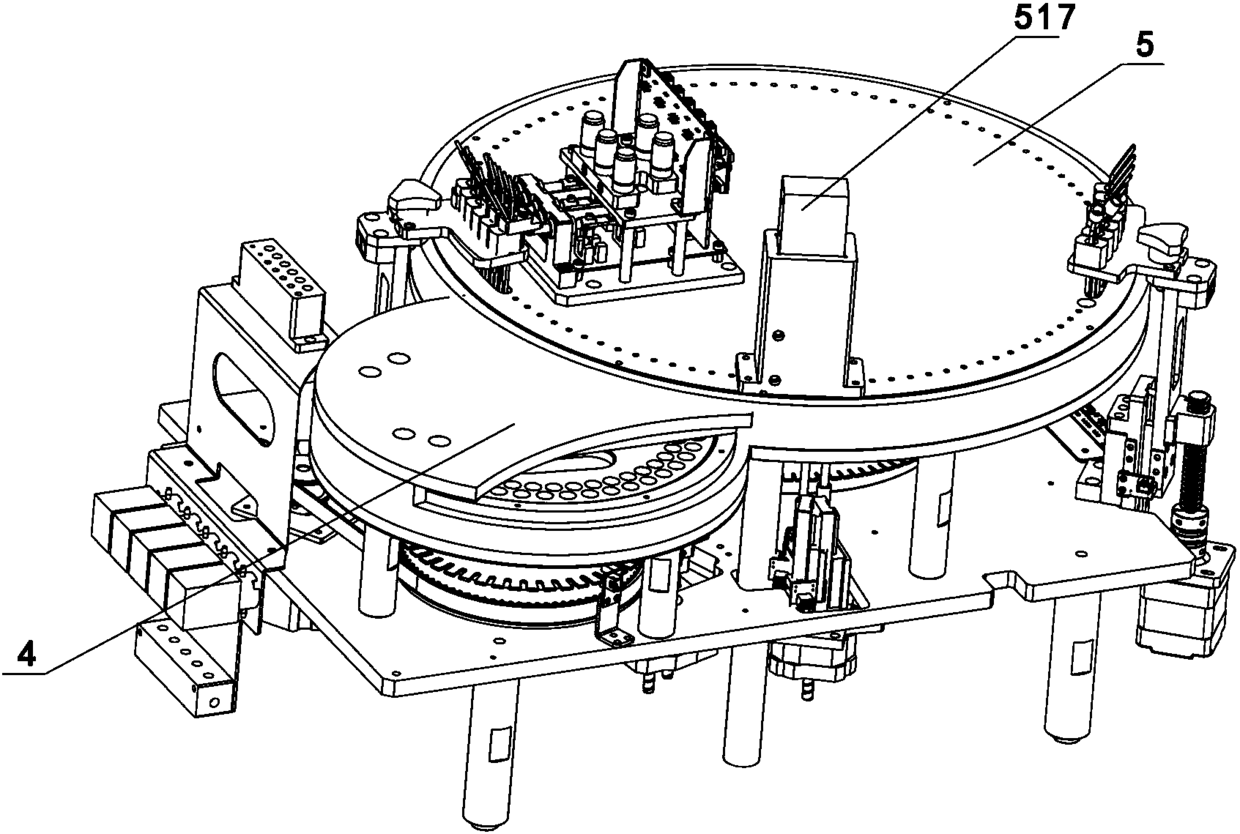 517
5
4