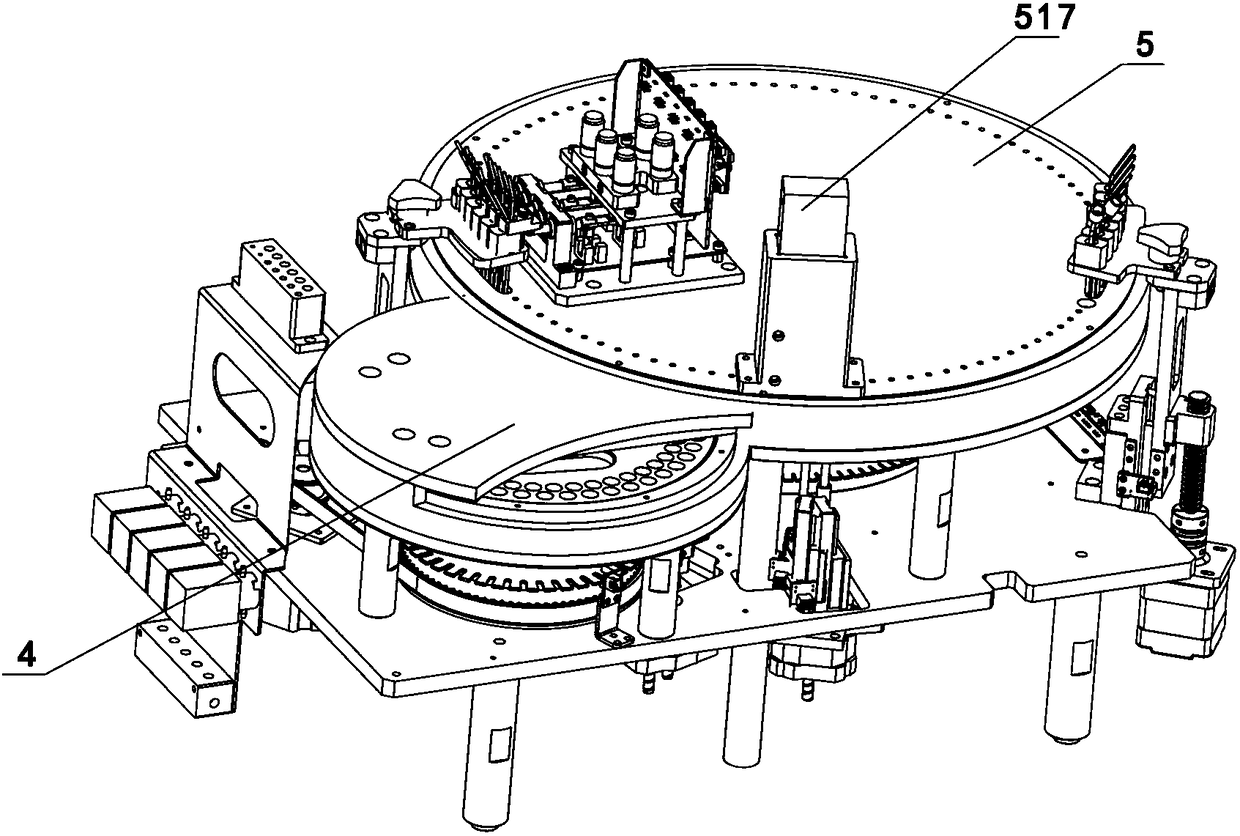 517
5
4