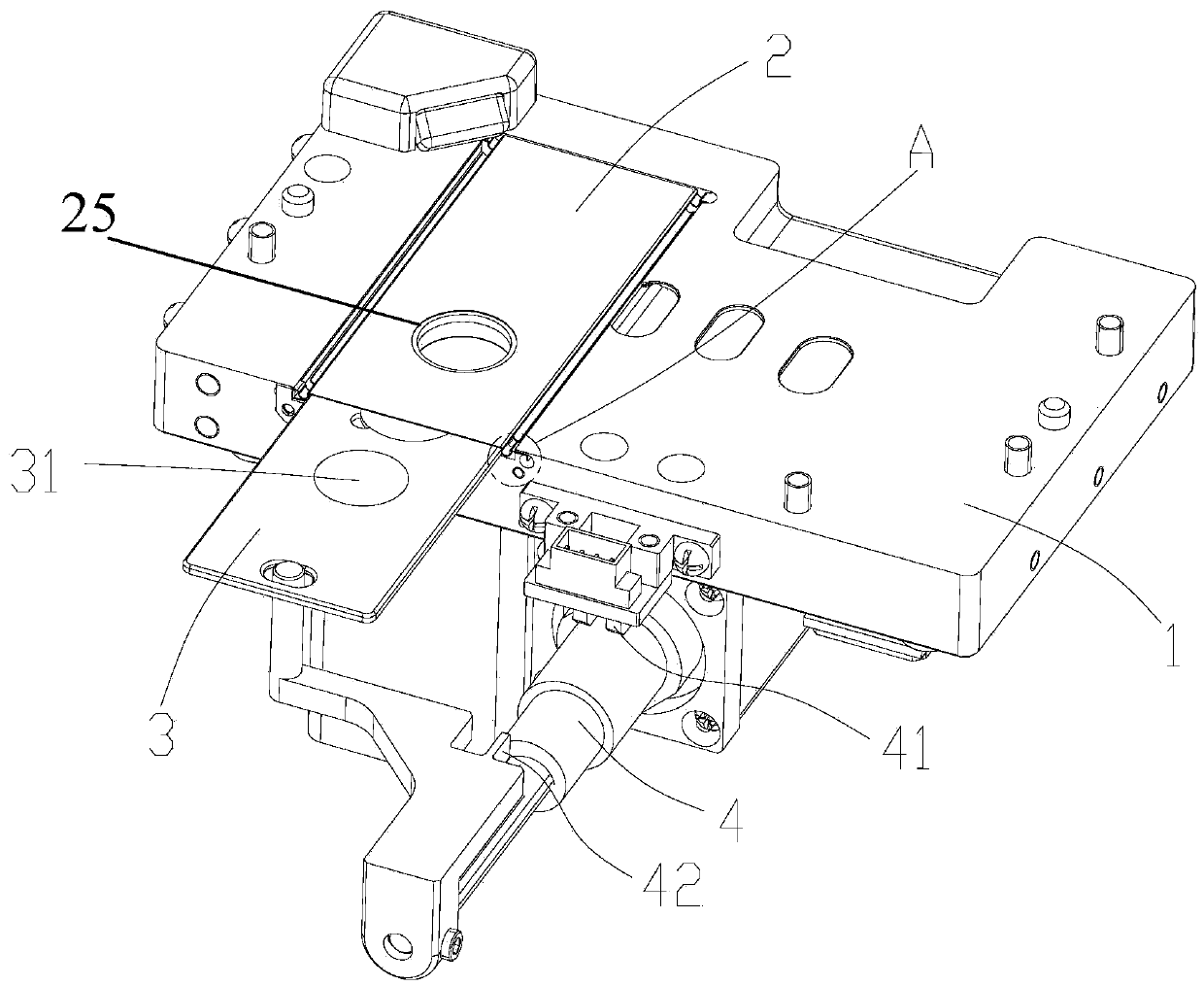 2
A
25
31
3
1
41
4
42