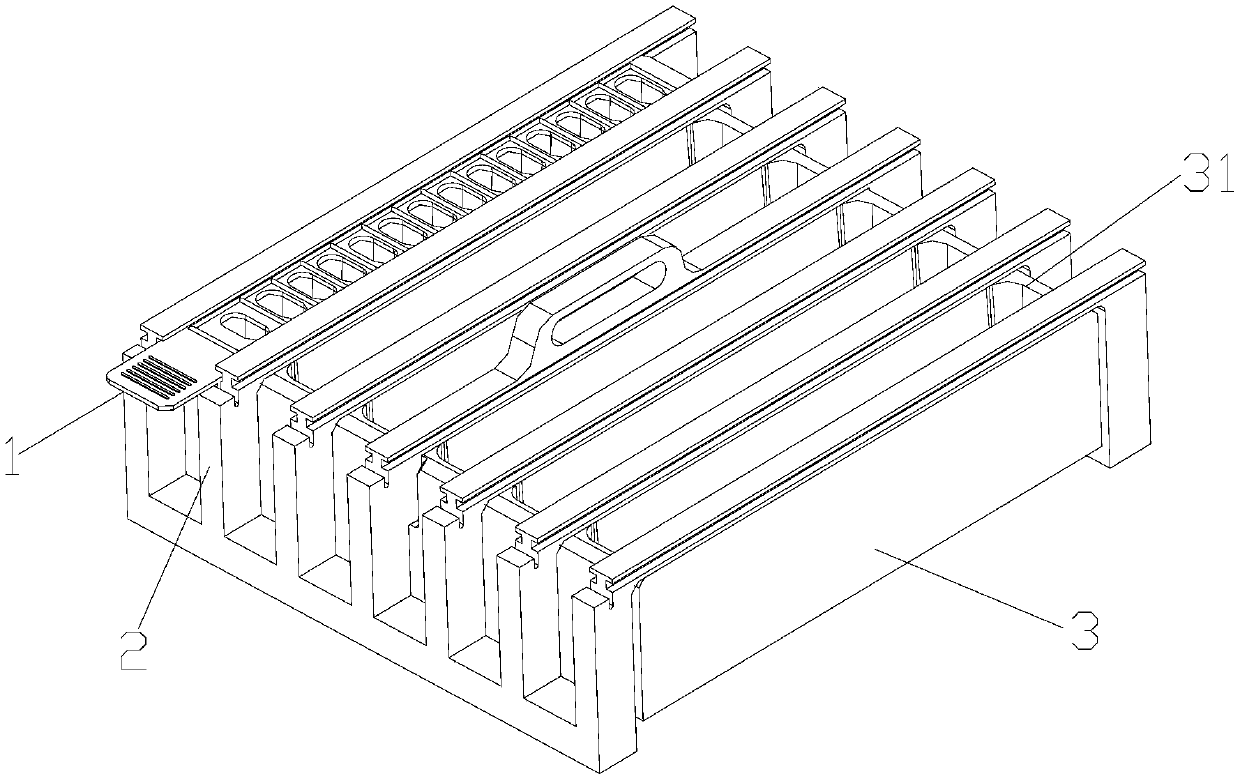 31
1
2
3