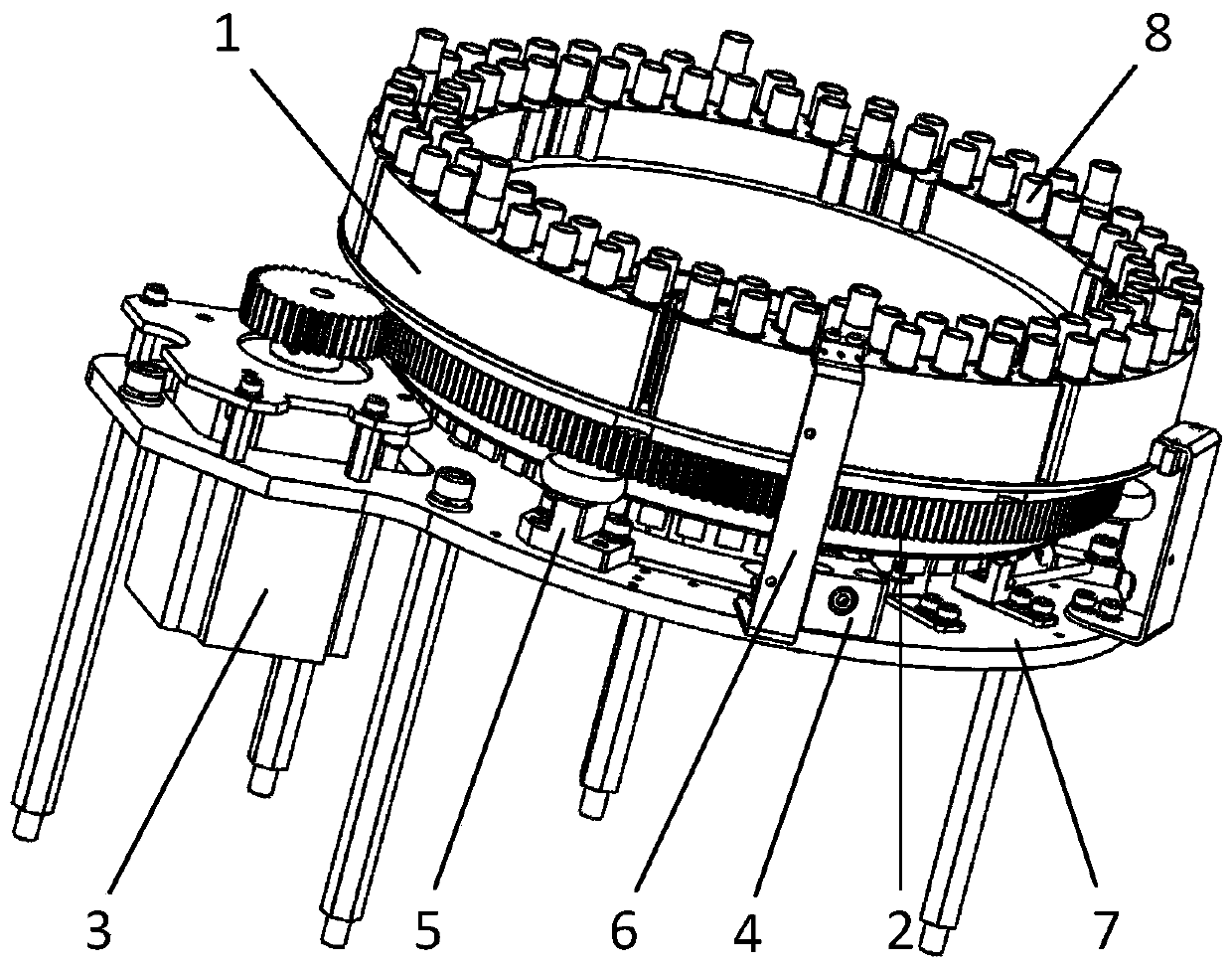 1
8
3
5
6
4
2
7