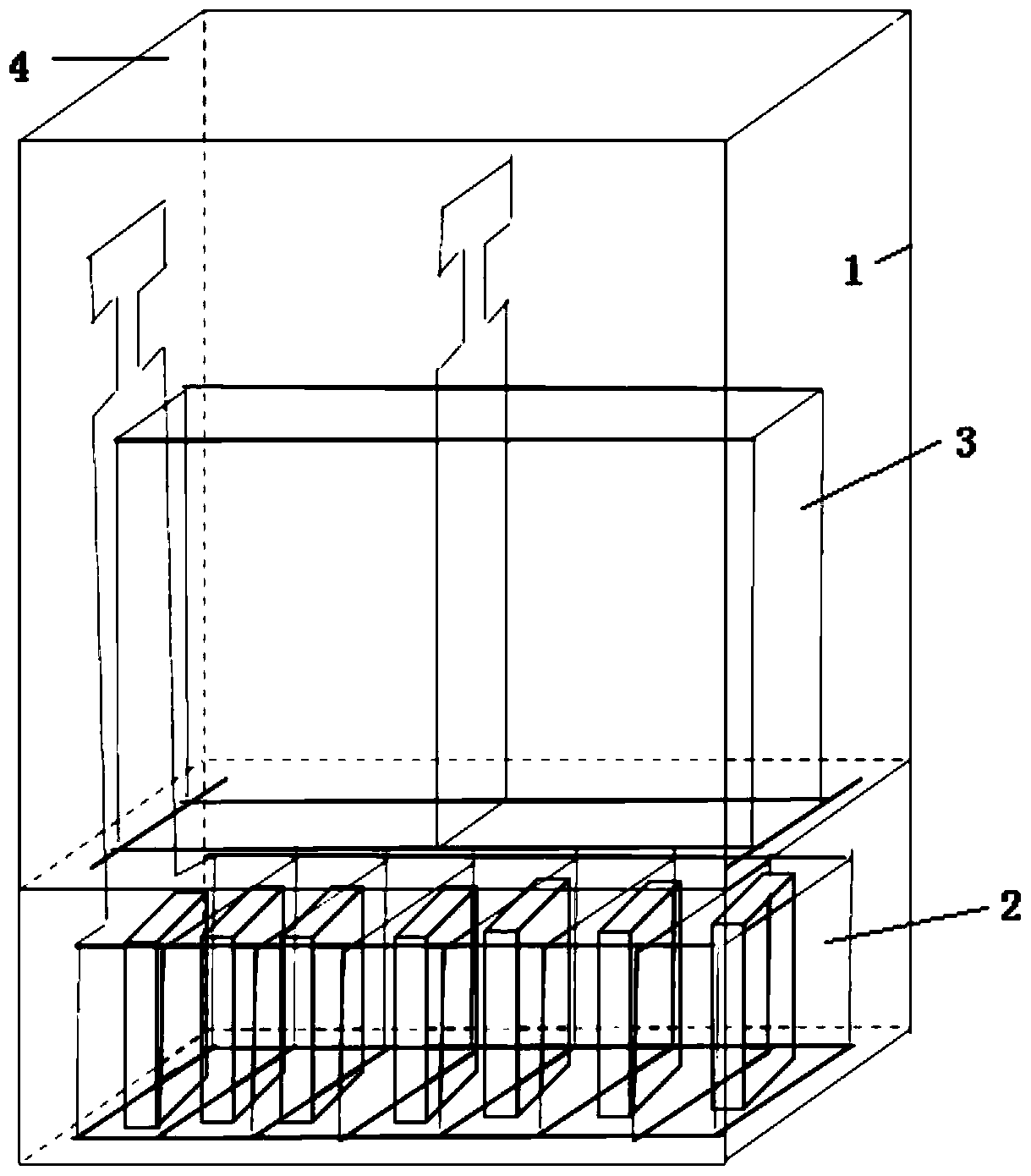 4

1

3

2