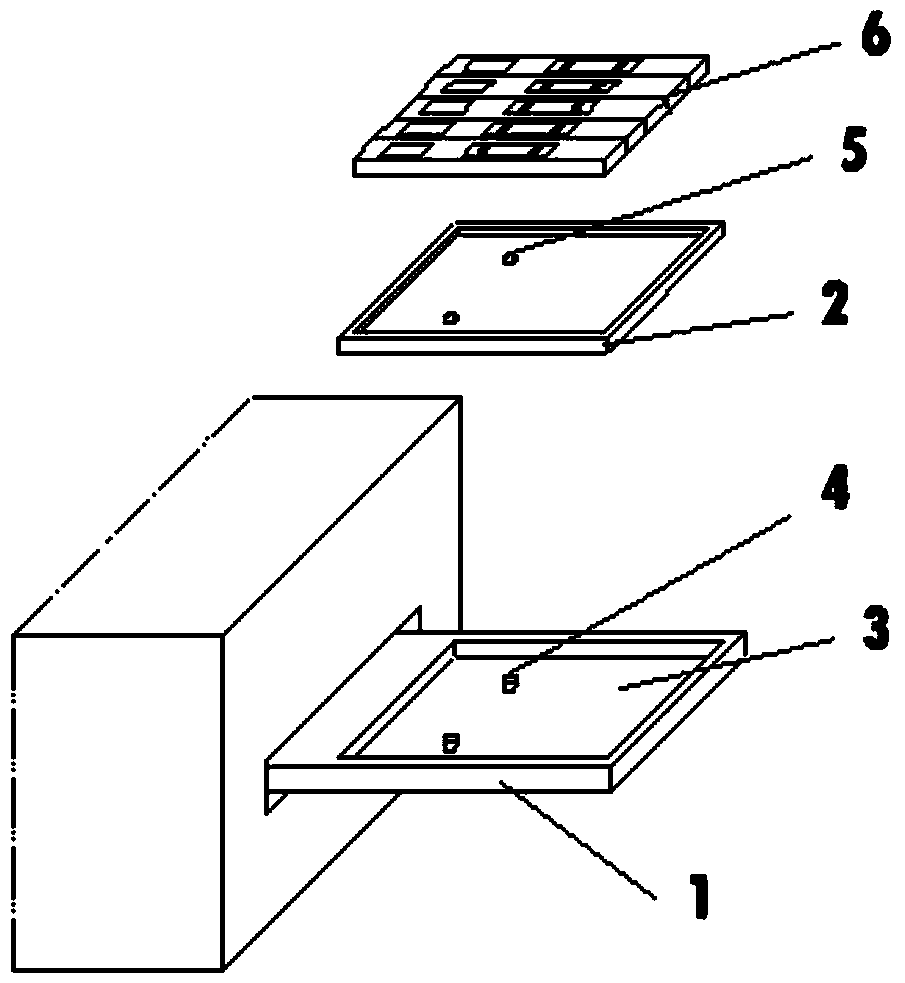 6
5
2
4
3
1