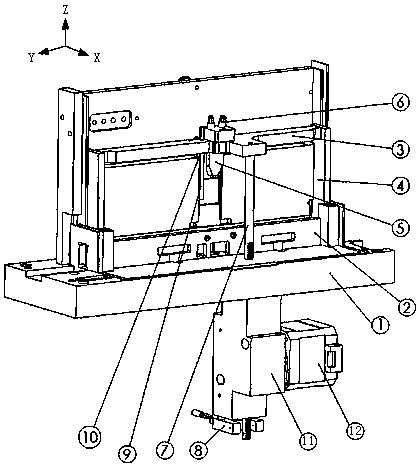 Z
Y
X
⑥
③
④
⑤
②
①
⑩
⑨
⑦
⑧
⑪
⑫