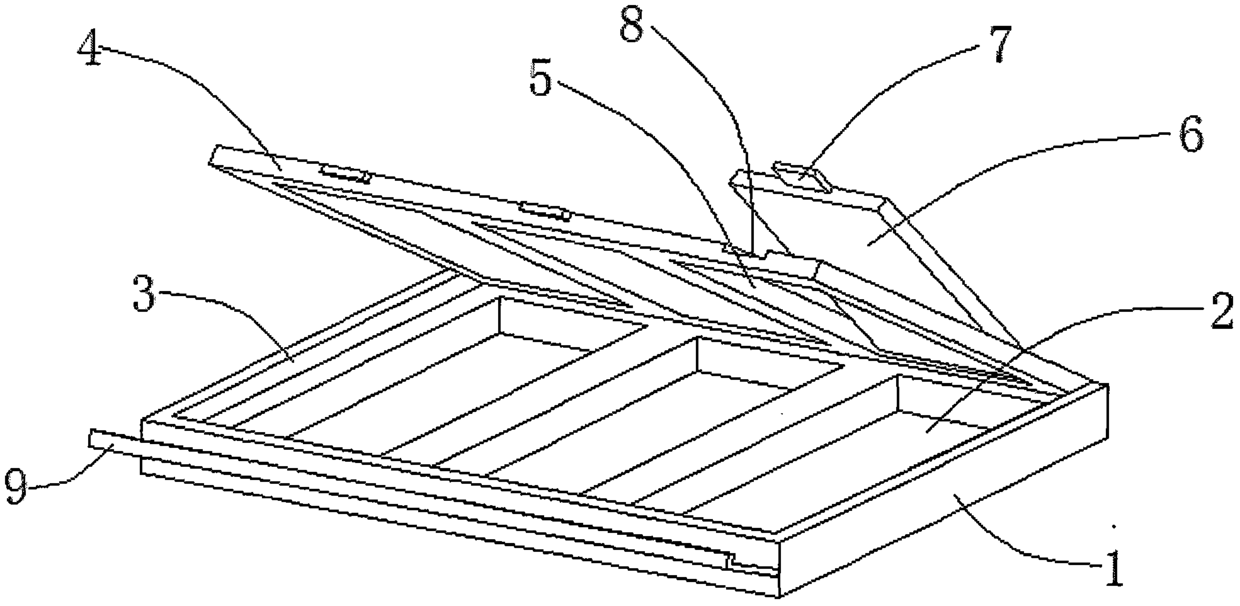 4
8
7
5
6
3
2
9
1