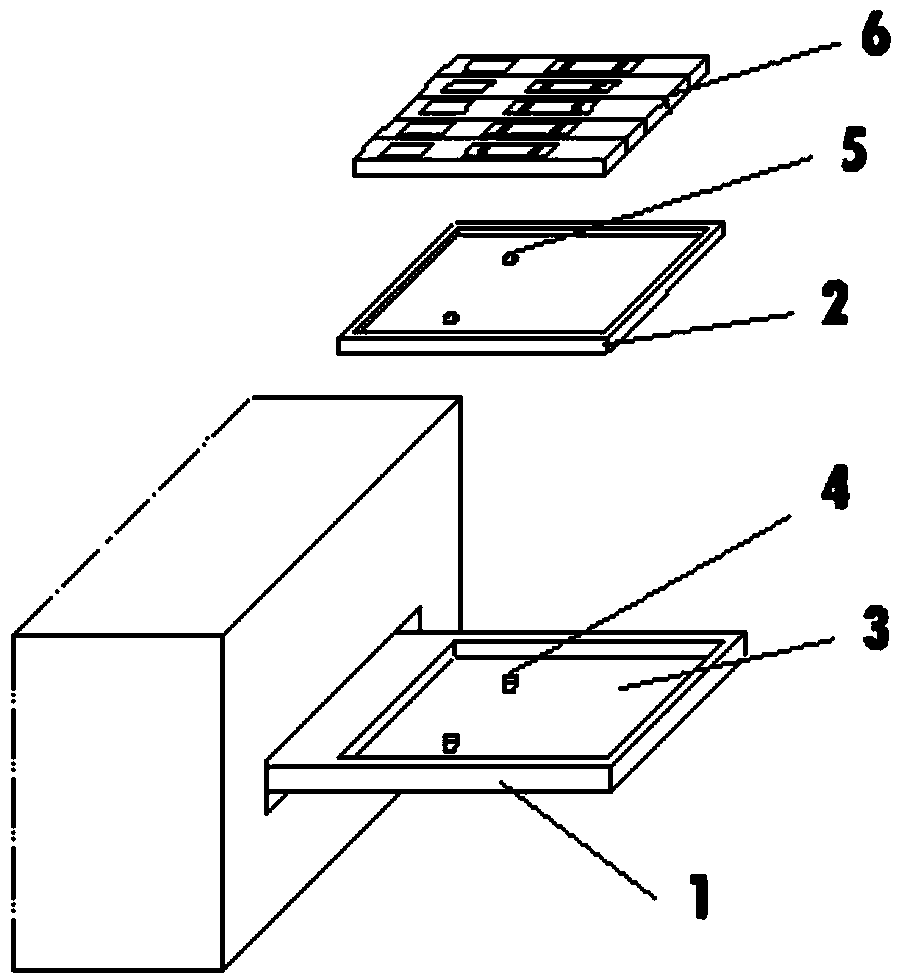 6
5
2
4
3
1