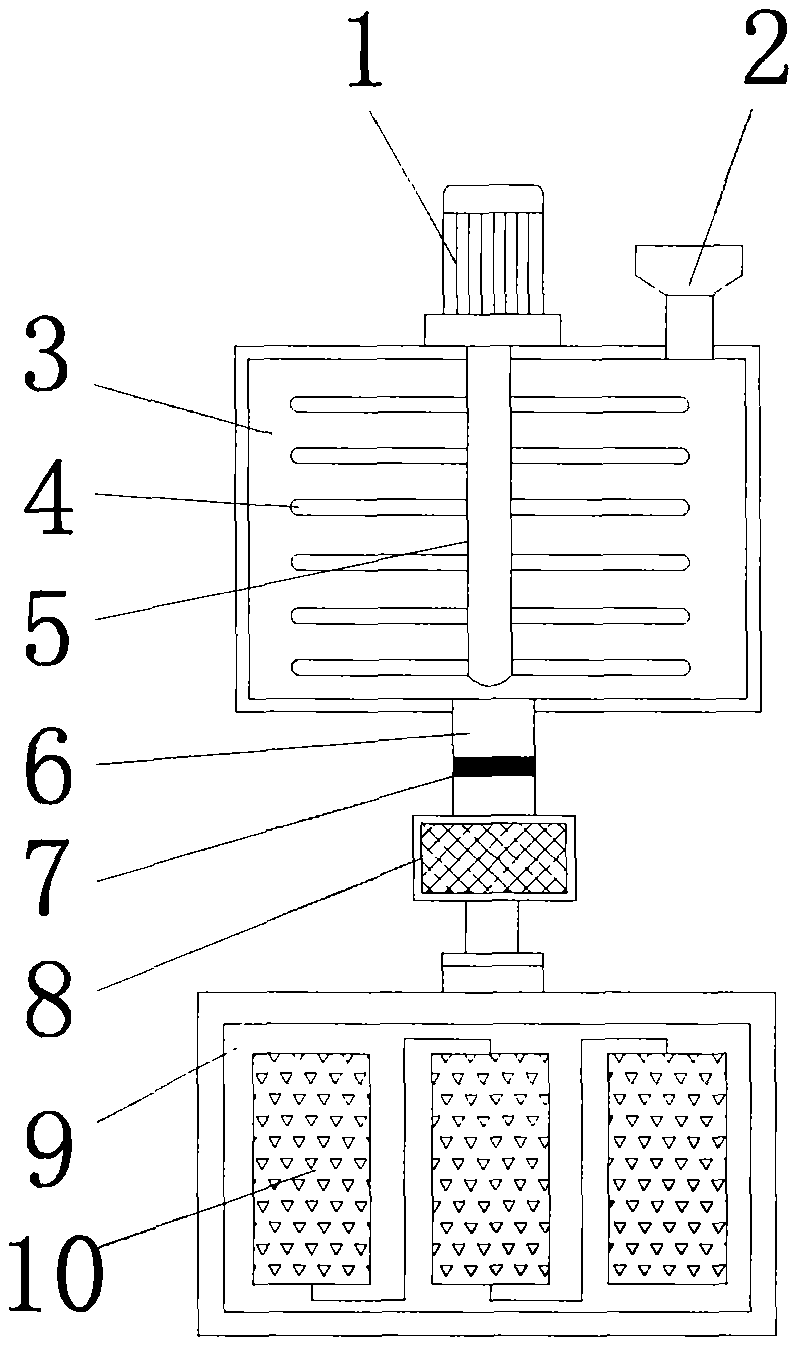 1
2
3
4
5
6
7
8
9
10