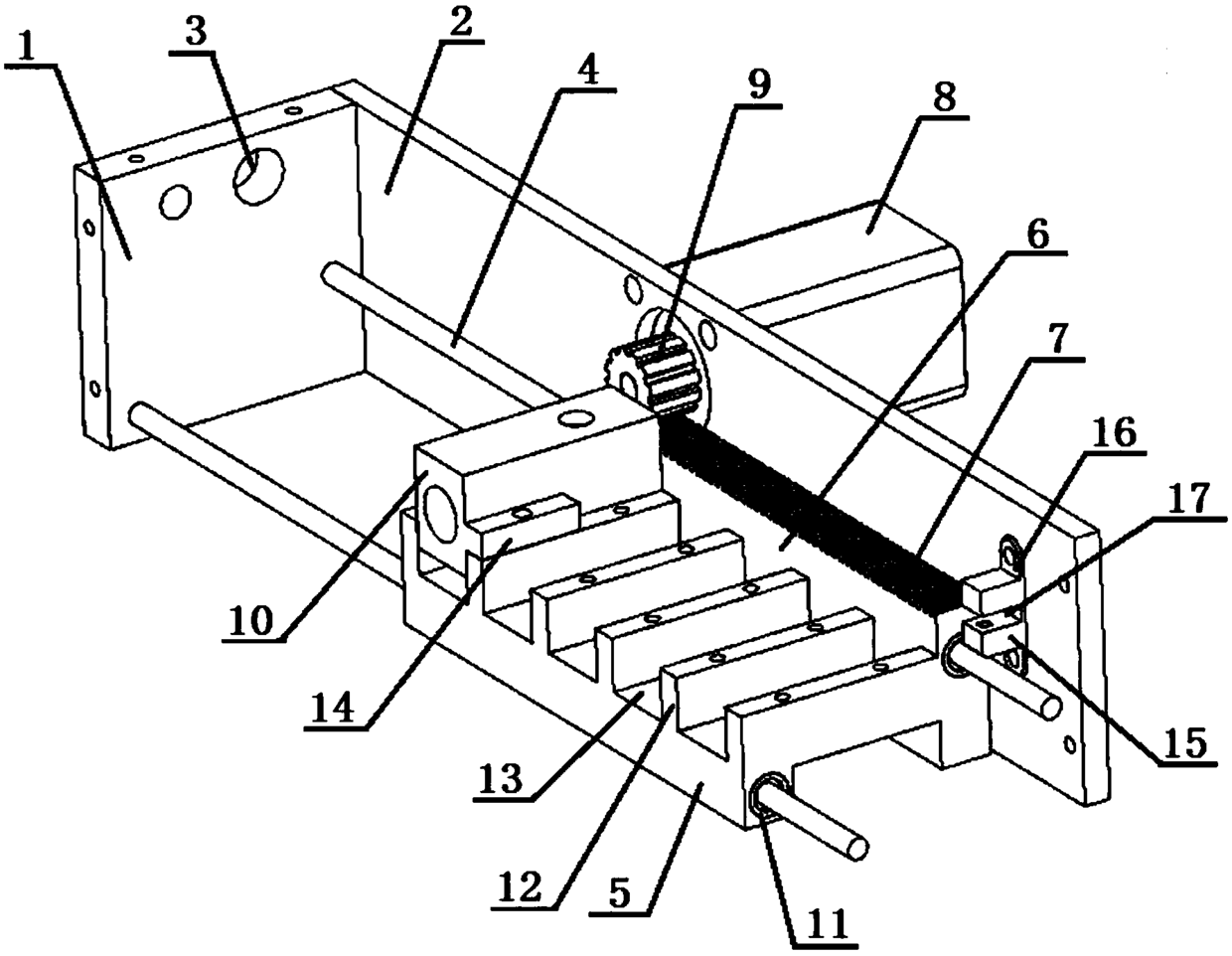 1
3
2
4
9
8
6
7
16
17
10
14
13
12
5
11
15