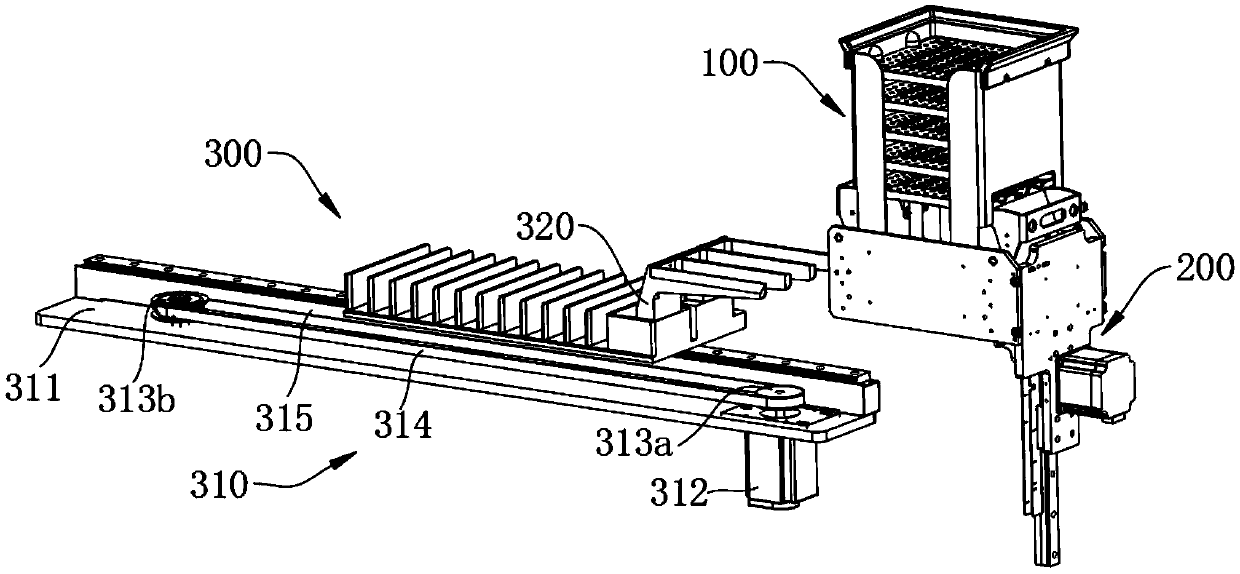 100
300
320
200
311
313b
315
314
313a
310
312