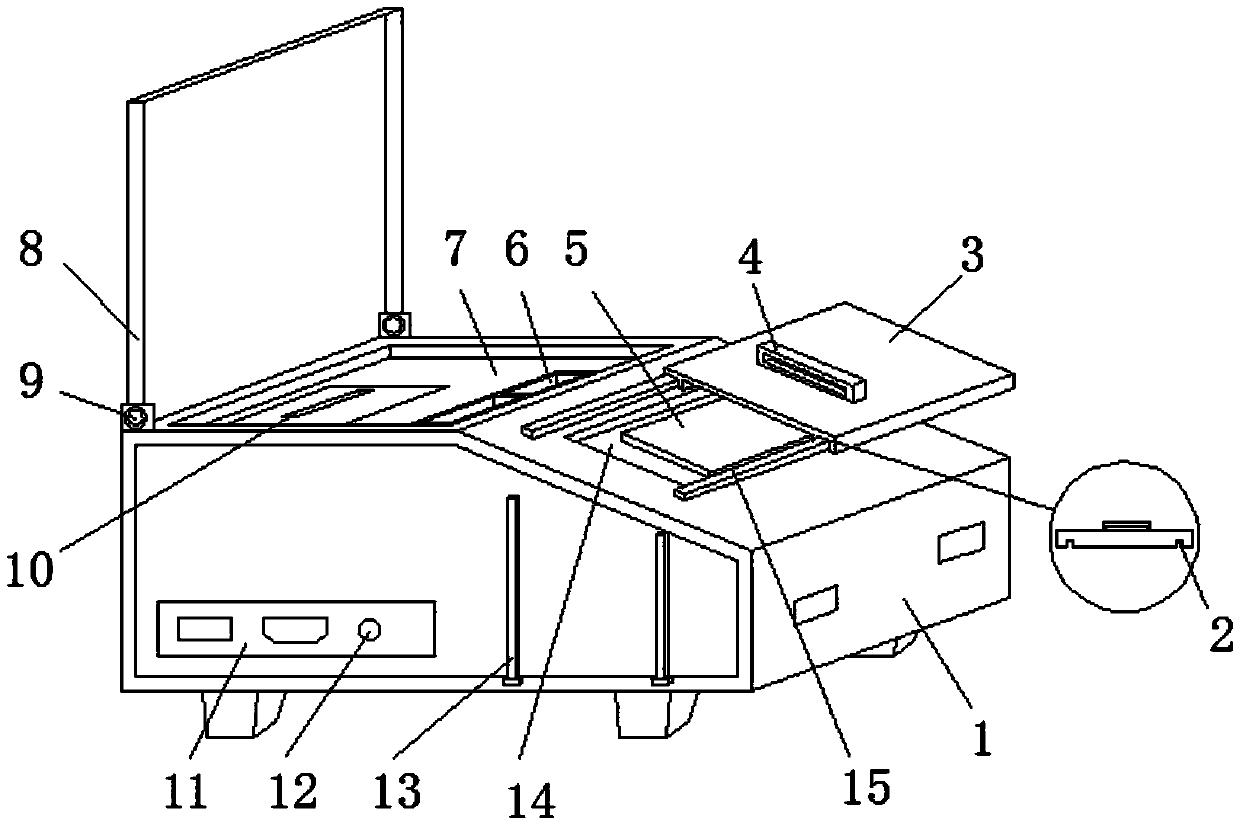 8
9
7
6
5
4
3
10
2
1
11
12
13
14
15