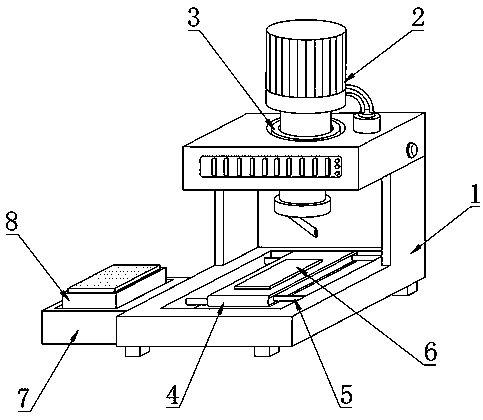 3
2
1
8
6
7
4
5