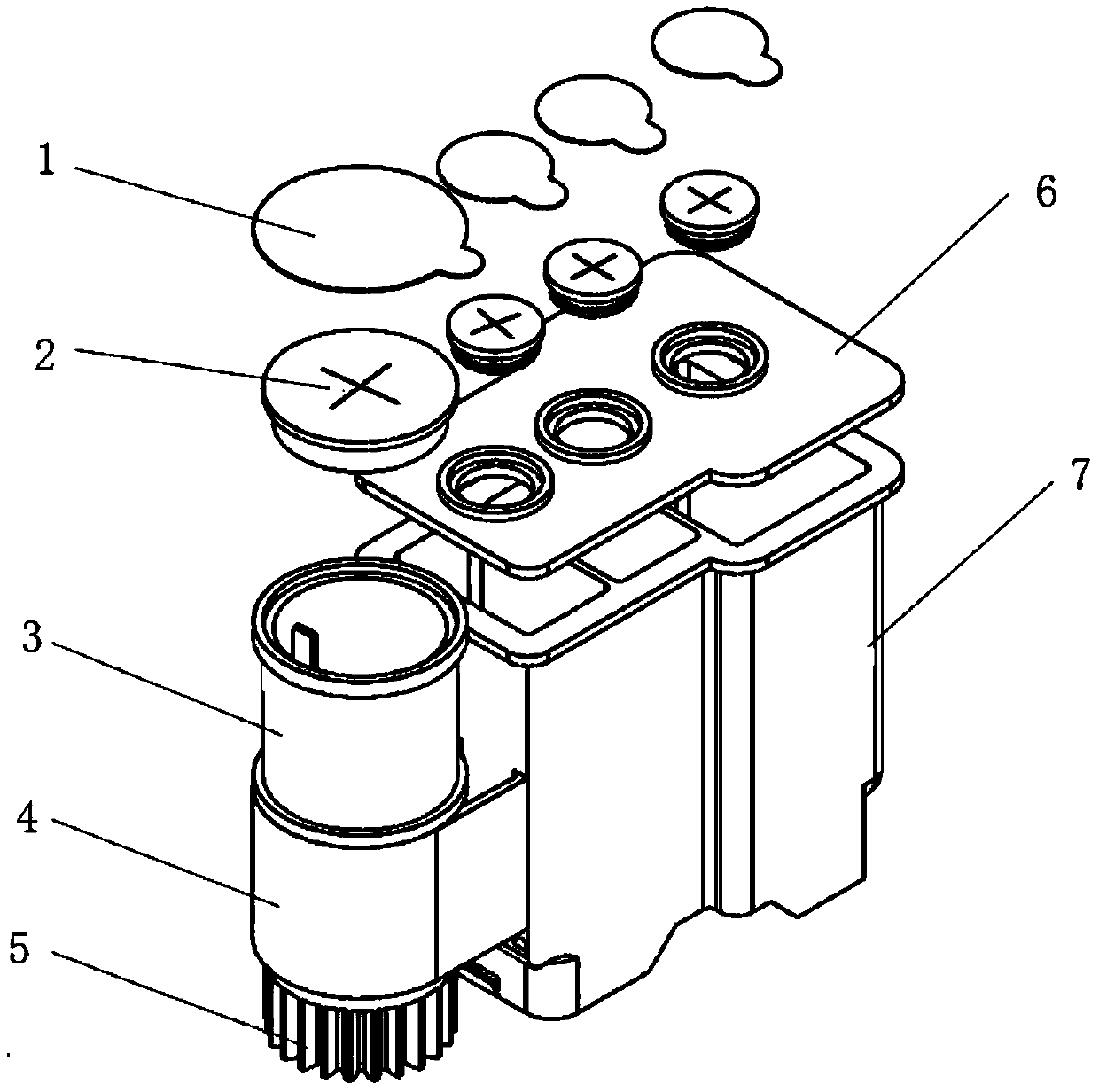 1
2
3
4
5
6
7