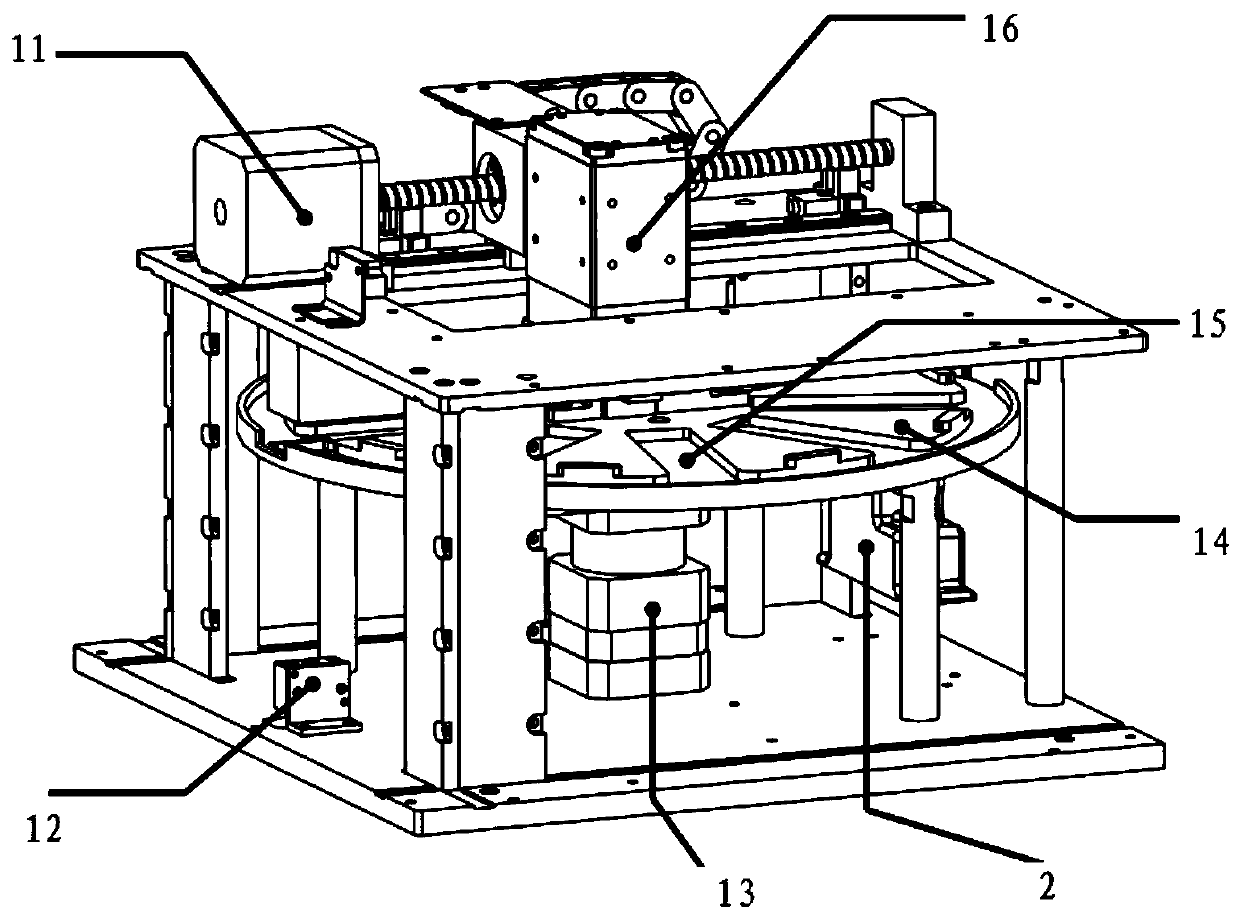 11
16
15
14
12
13
2