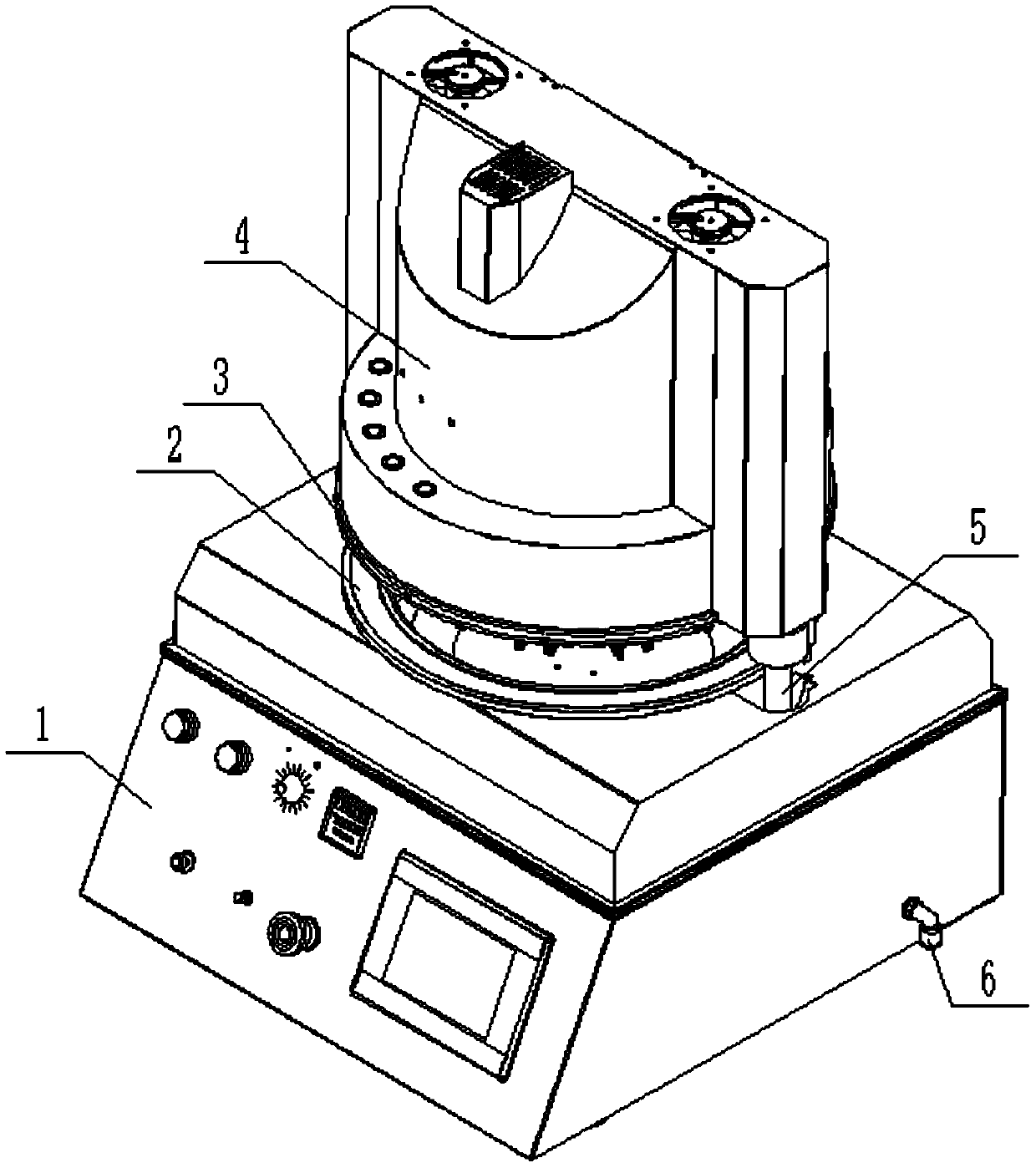 4
3
2
5
1
6