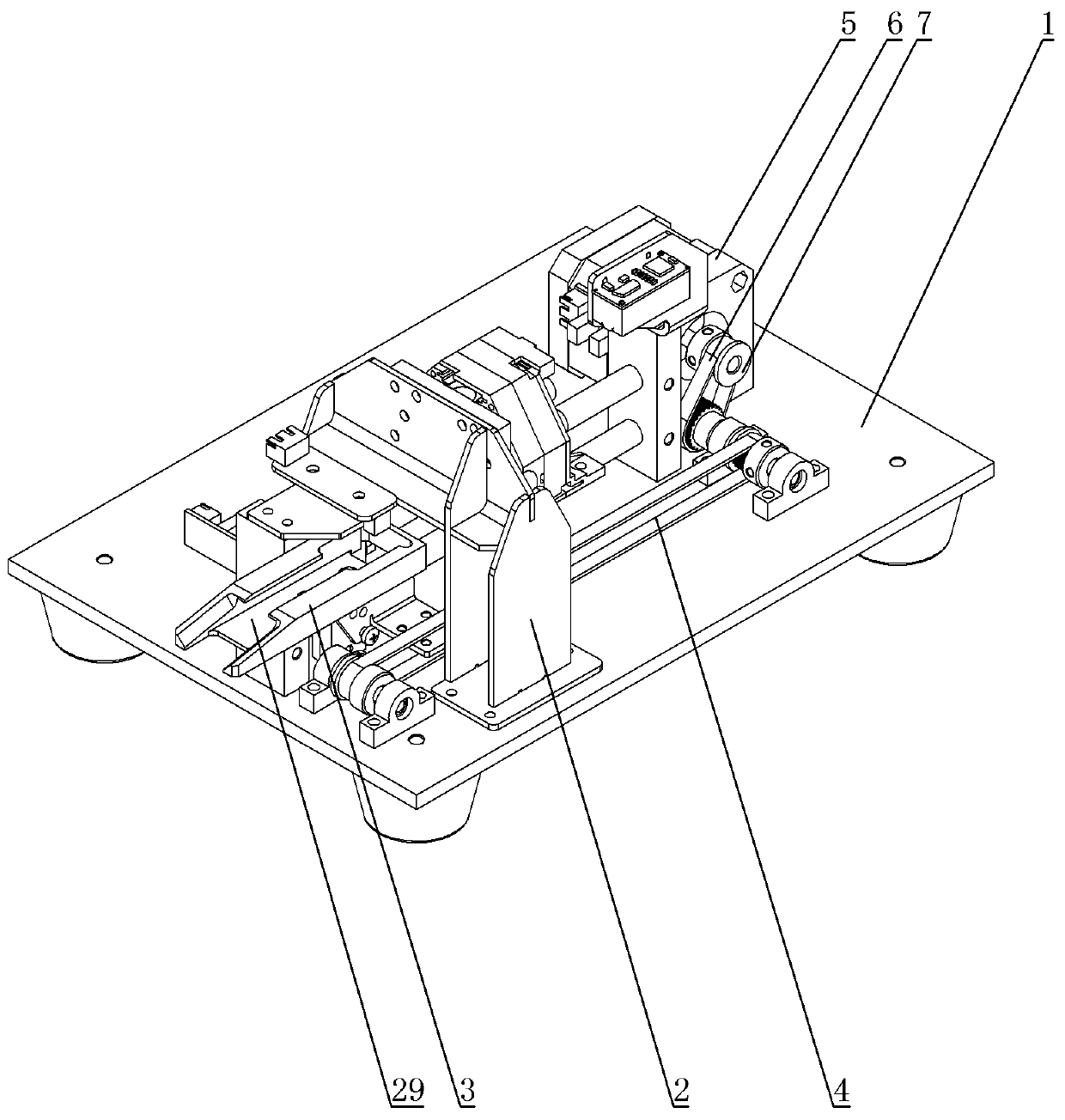 5 6 7 1

29 3 2 4