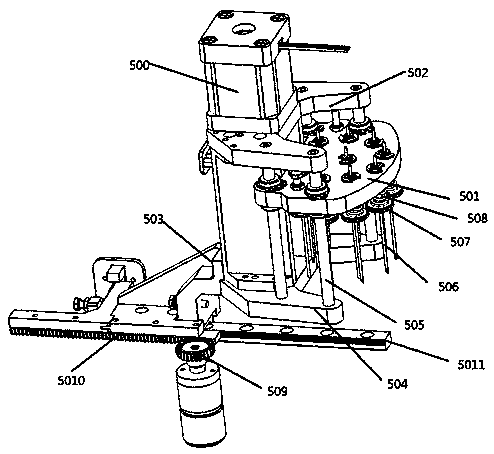 500
502
501
508
507
506
503
505
5011
5010
509
504