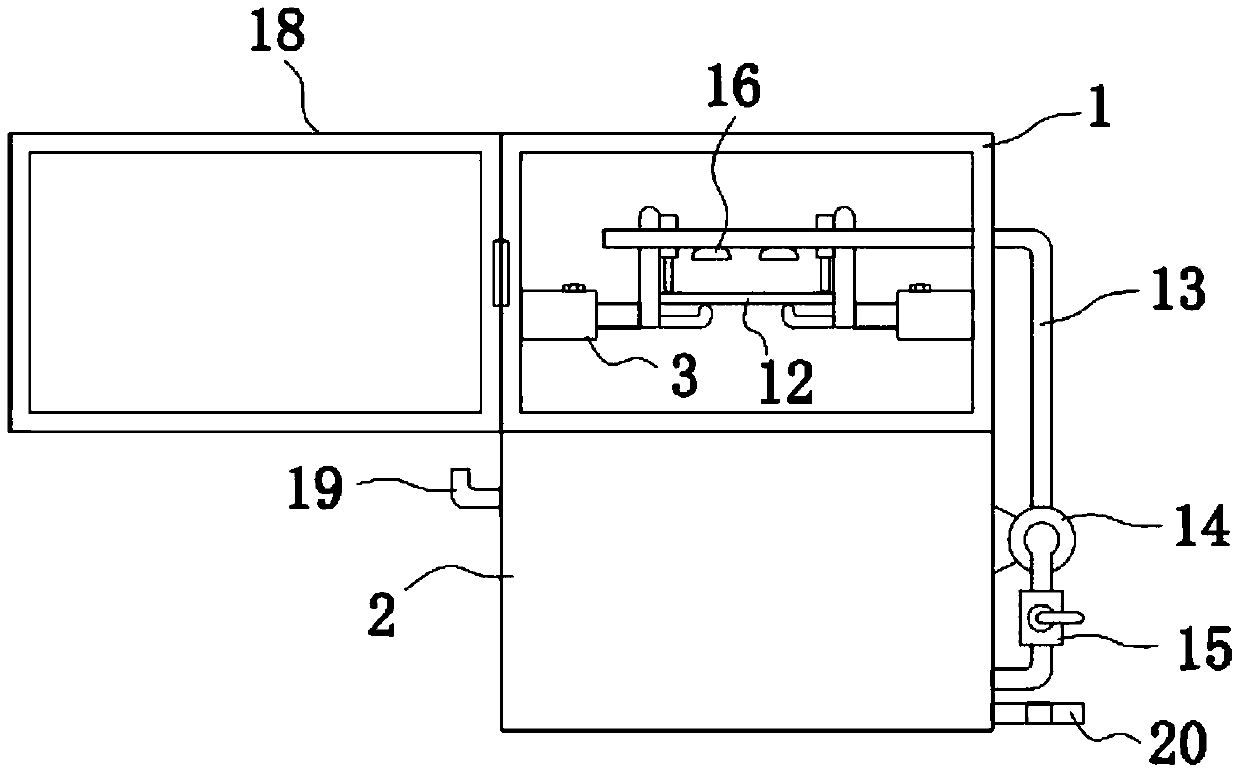 18
16
1
13
3
12
19
14
2
15
20