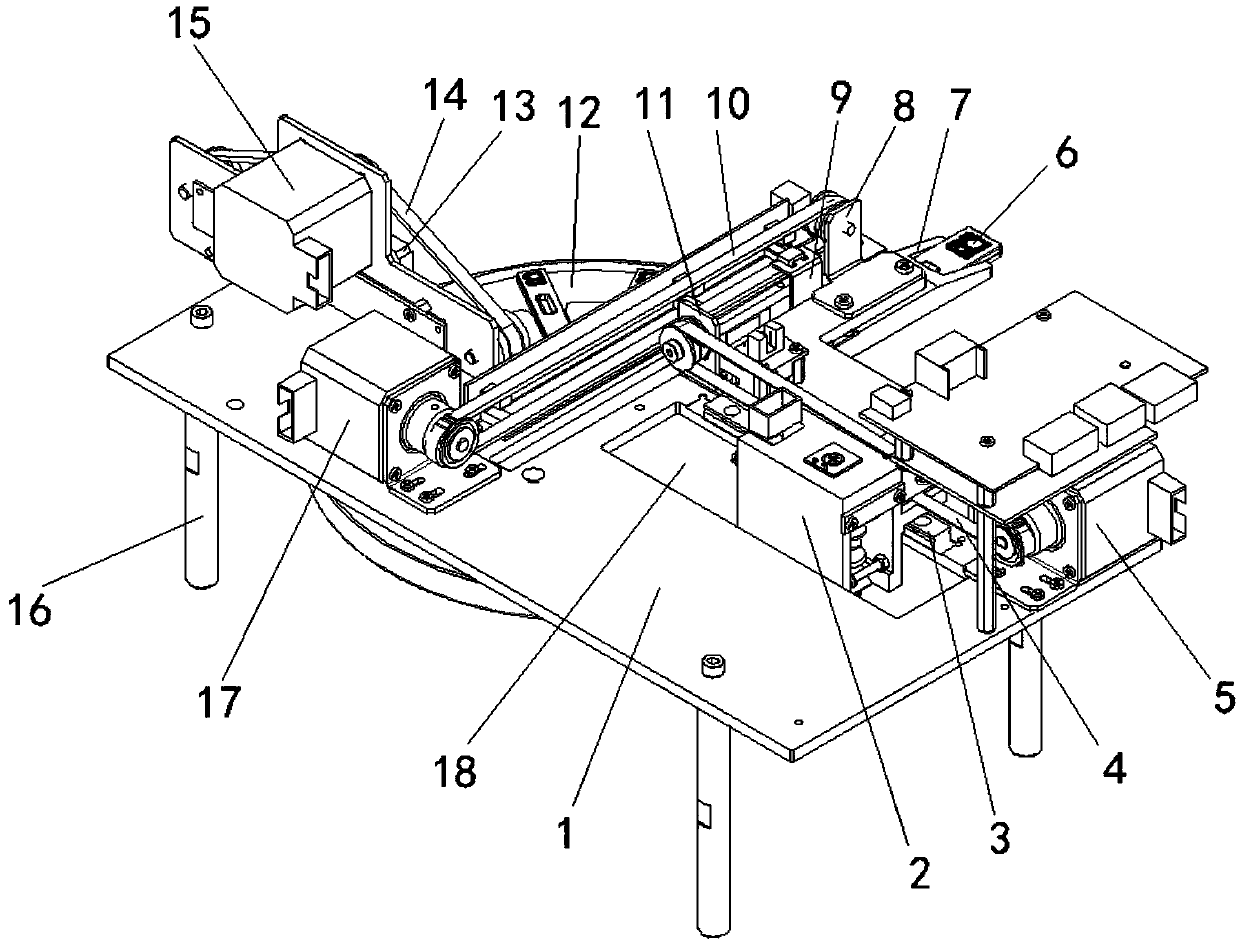 15
14
13
12
11
10
9
8
7
6
16
17
18
1
2
3
4
5