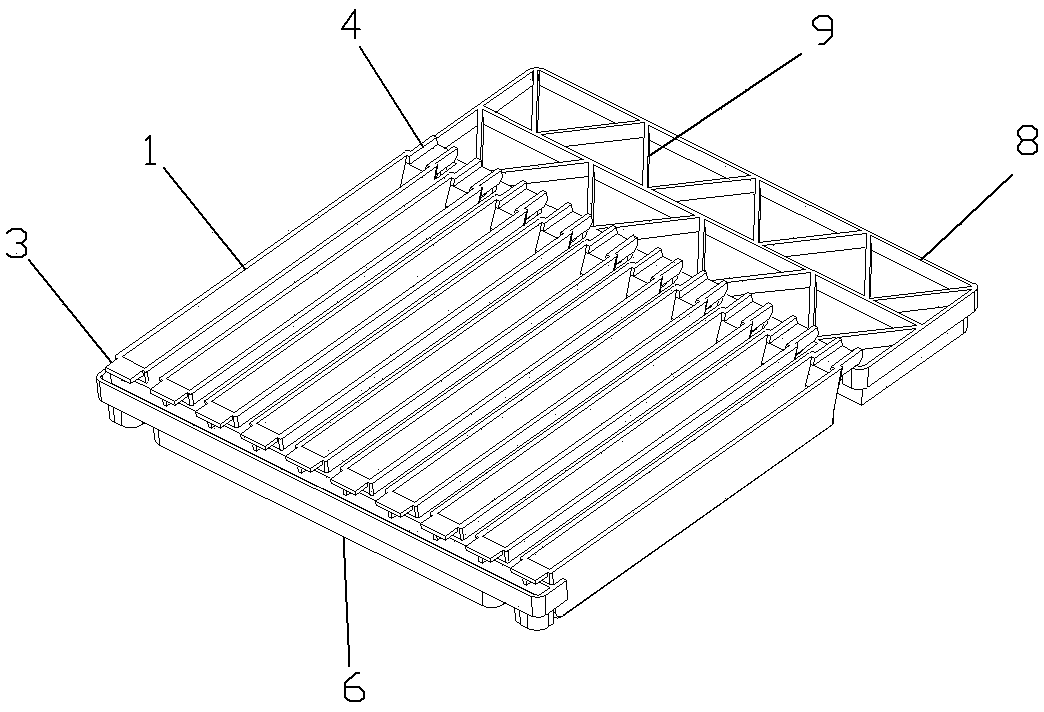 4
9
1
8
3
6