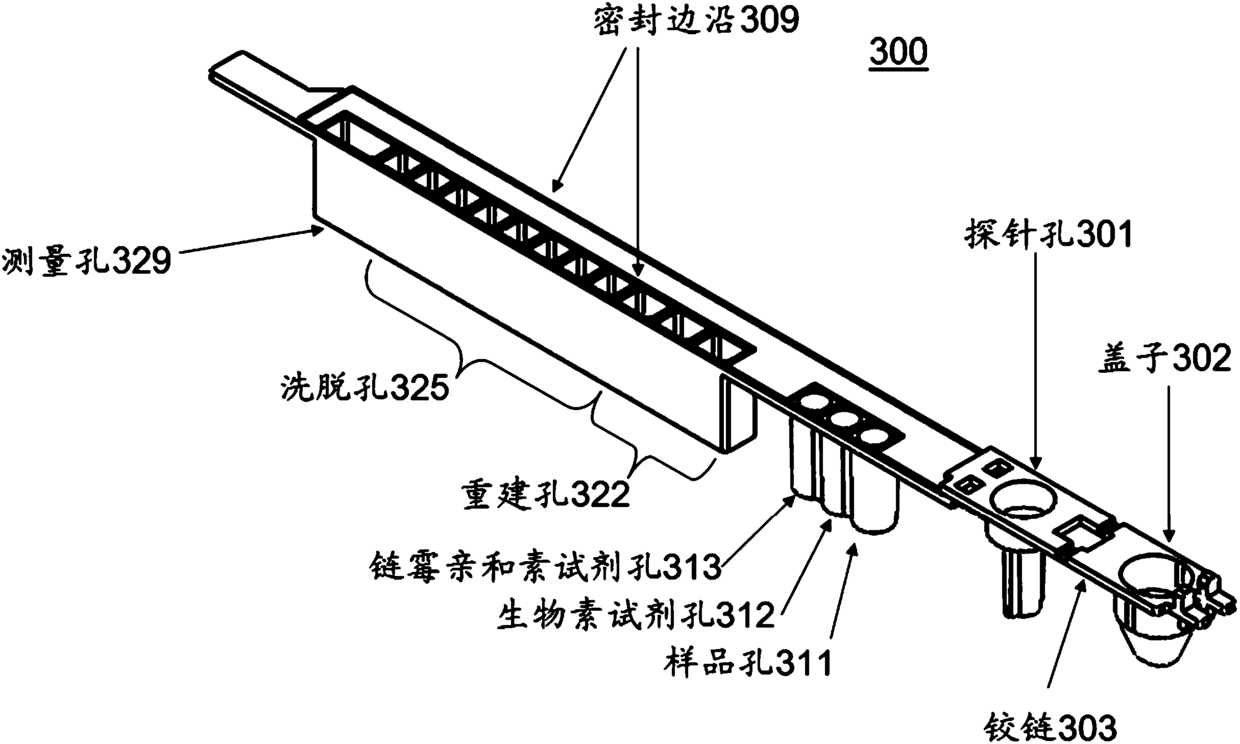 密封边沿309

300

测量孔329

探针孔301

盖子302

洗脱孔325

重建孔322

链霉亲和素试剂孔313

生物素试剂孔312

样品孔311

铰链303