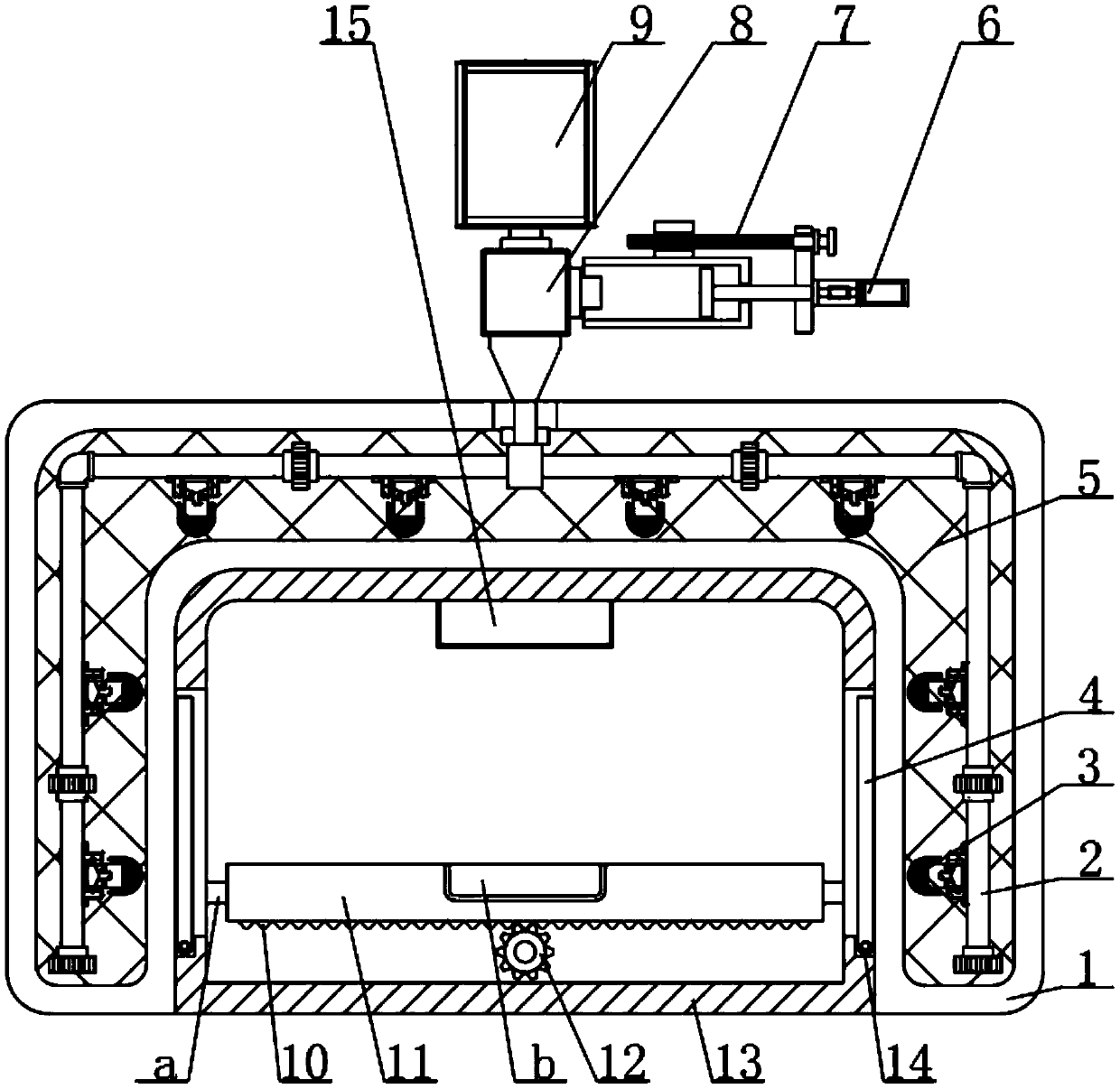 15
9
8
7
6
5
4
3
2
1
a
10
11
b
12
13
14