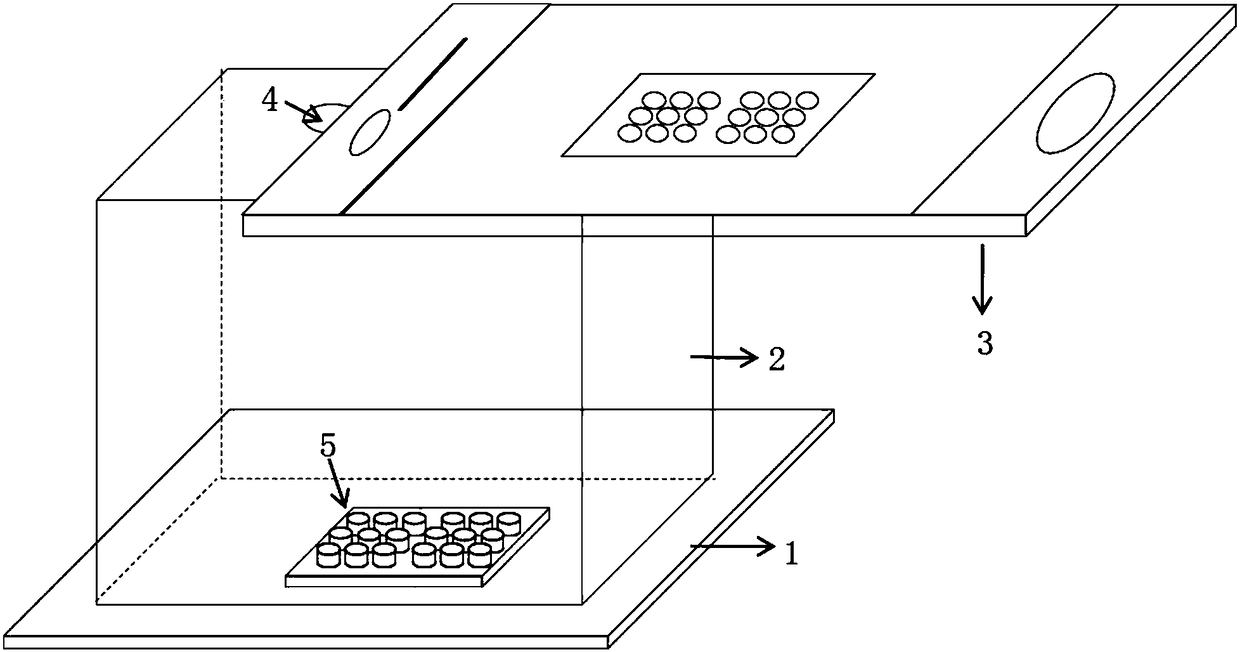 4
3
2
5
1