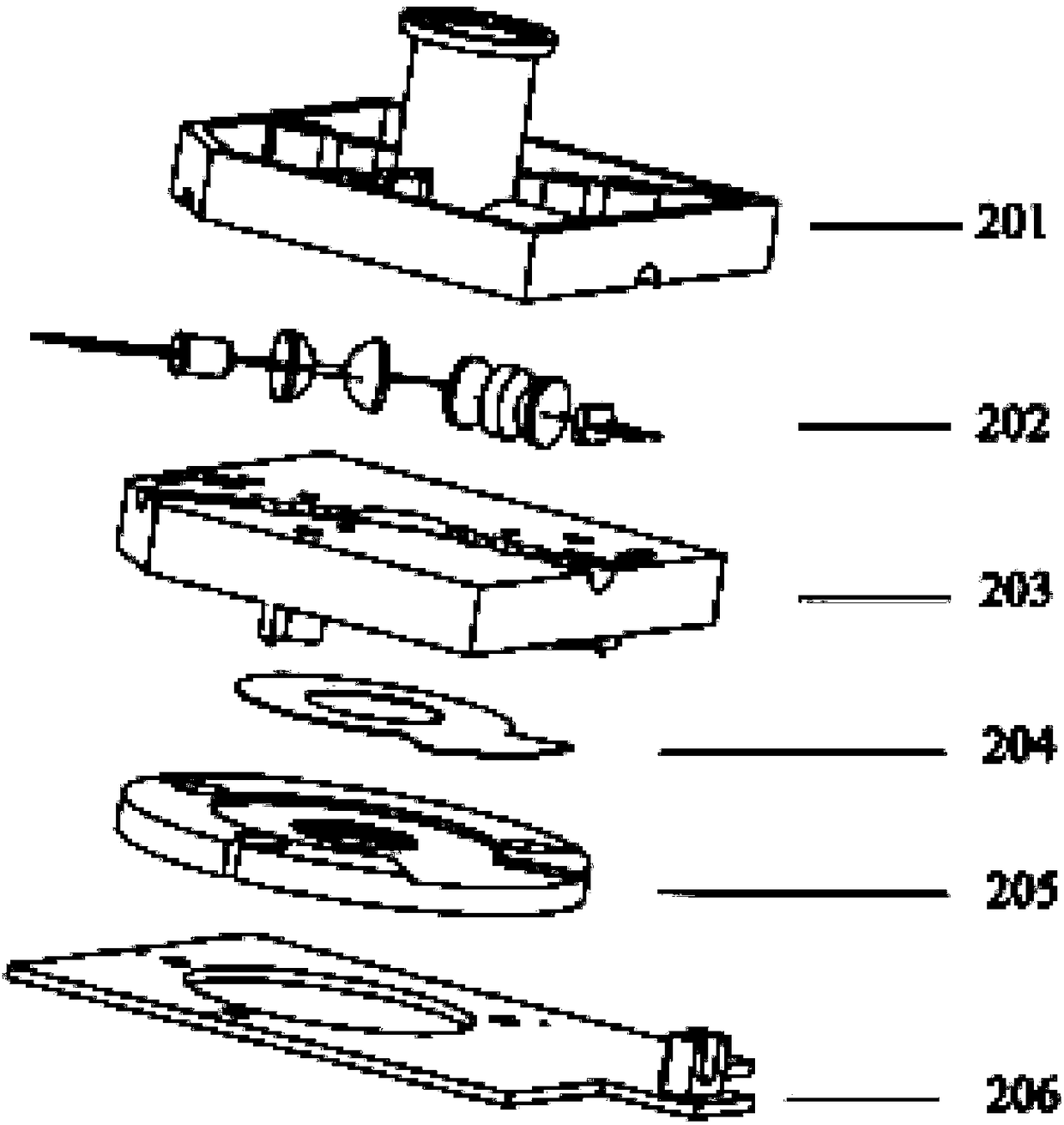 201

202

203

204

205

206