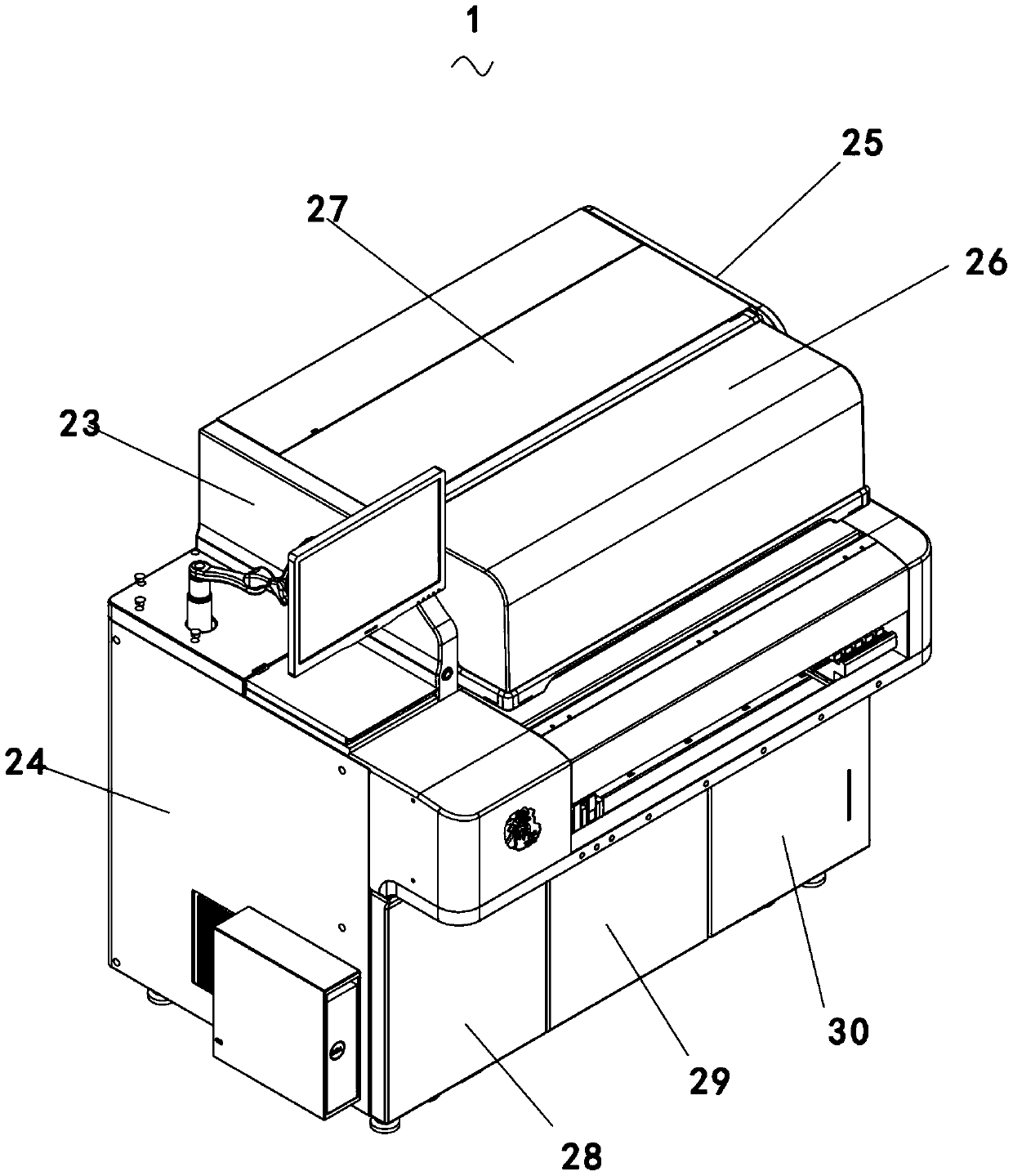 1

25

27

26

23

24

30

29

28