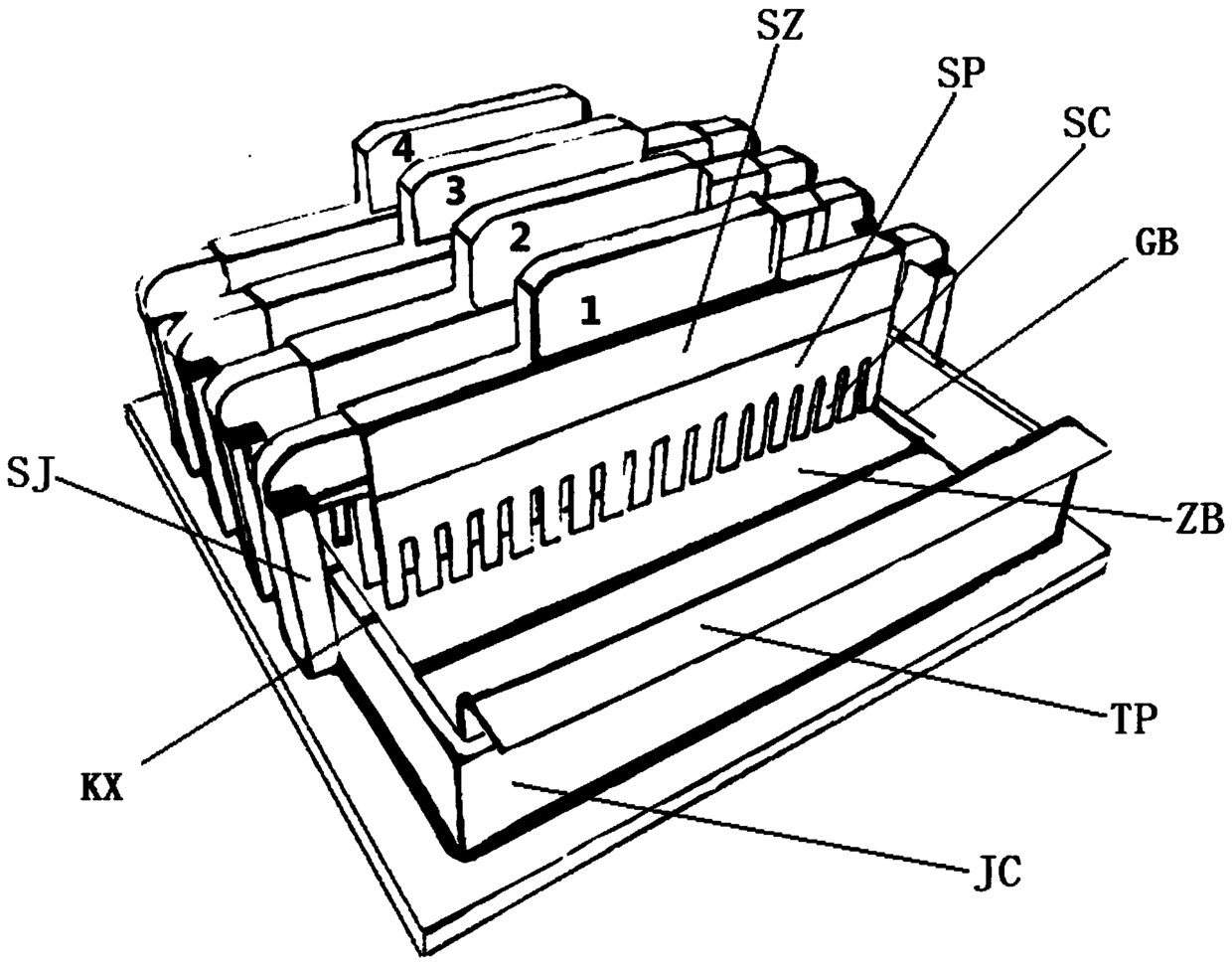 SZ
SP
SC
GB
4
3
2
1
SJ
ZB
TP
KX
JC