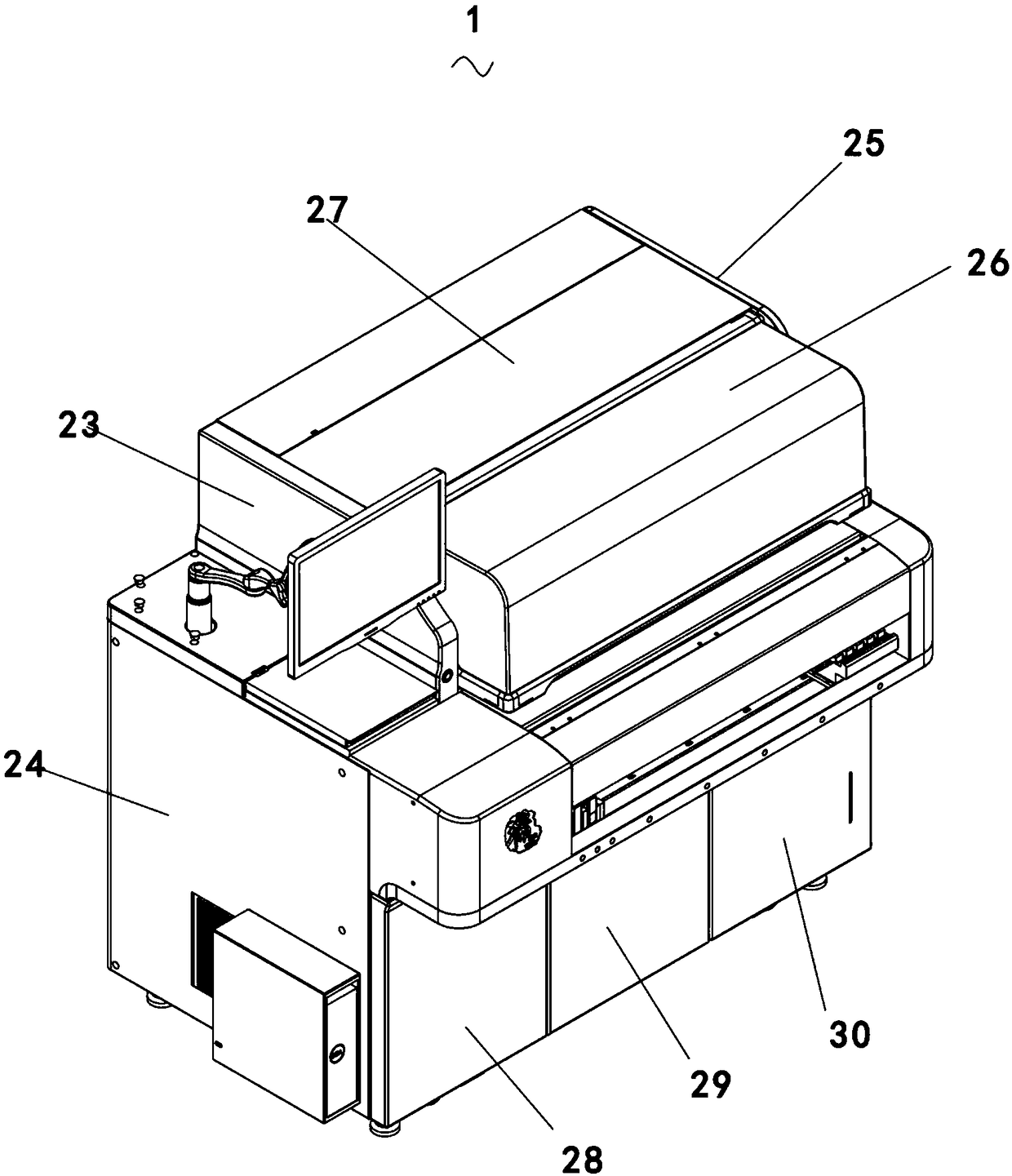 1

25

27

26

23

24

30

29

28