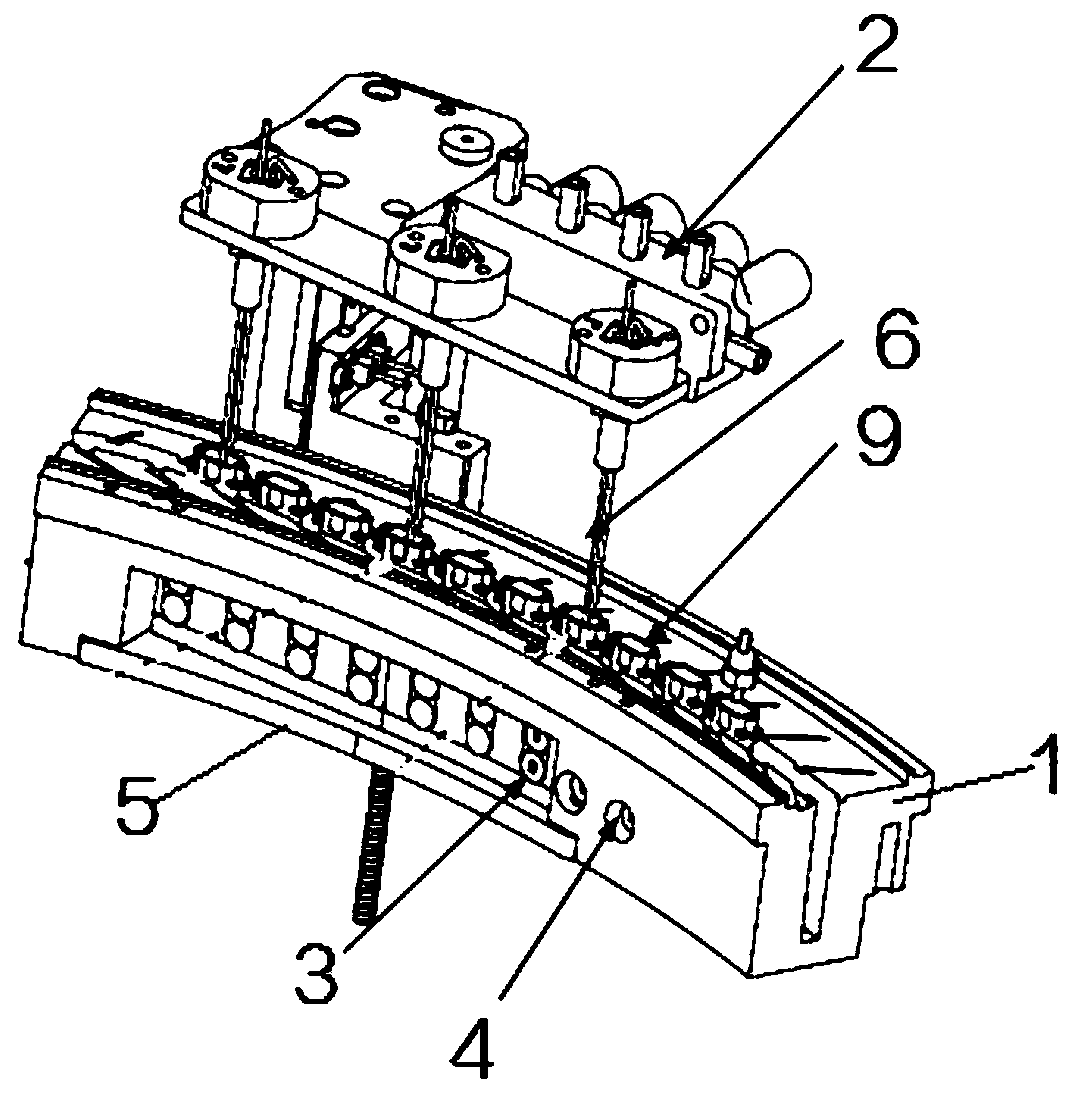 2
6
9
1
5
3
4