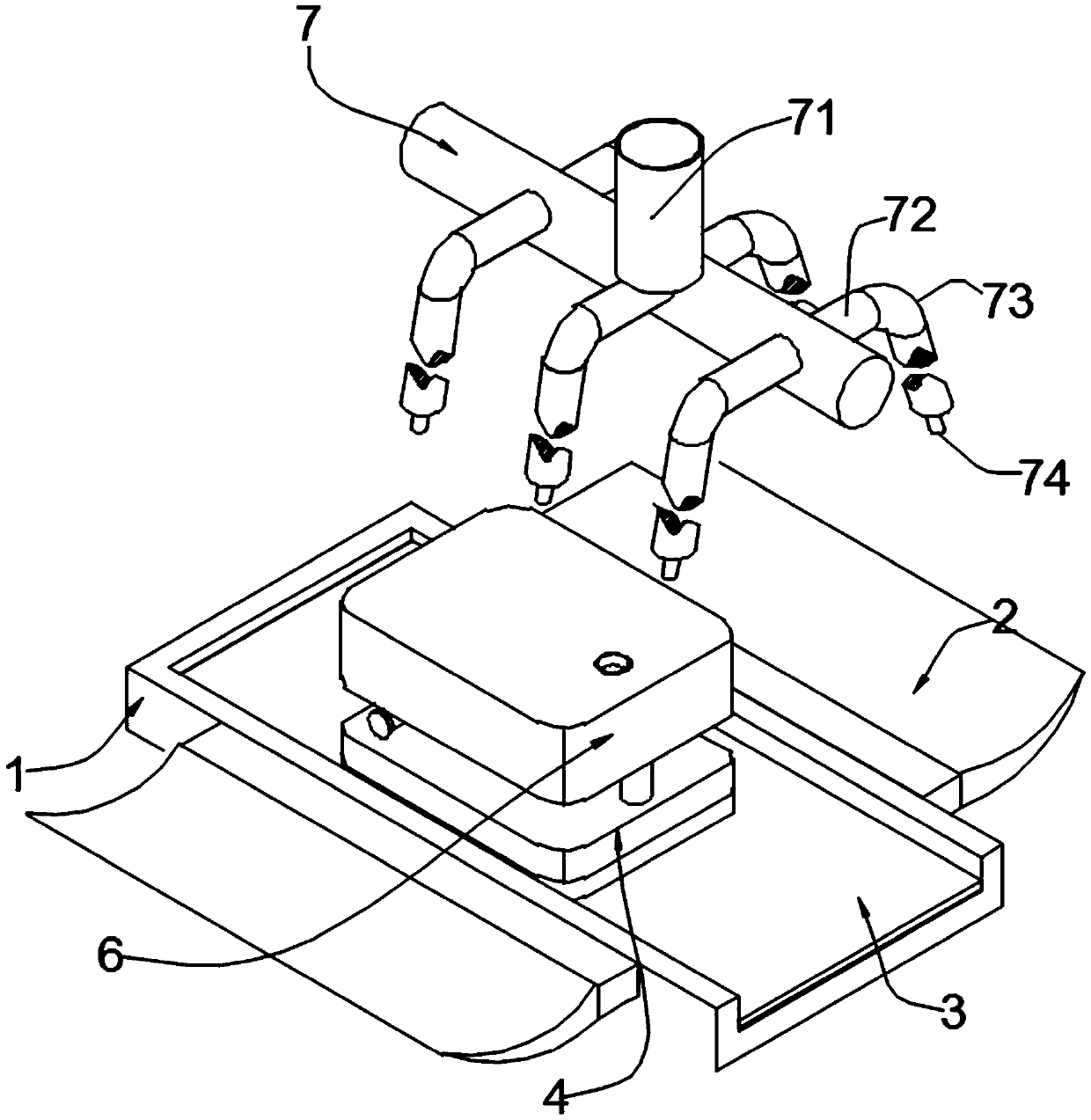 7
71
72
73
74
2
1
6
4
3